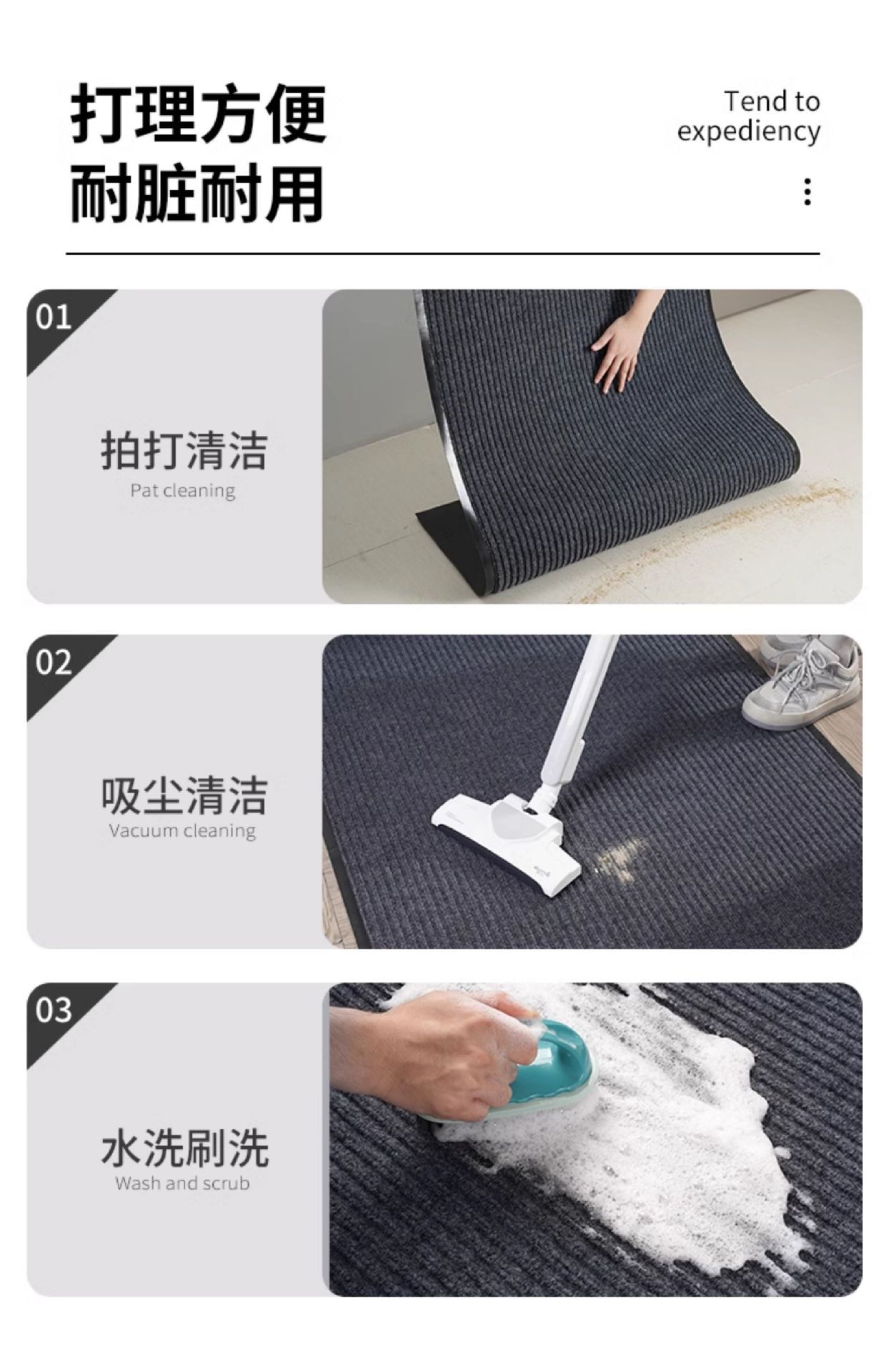 打理方便
耐脏耐用

Tend to expediency

01

拍打清洁
Pat cleaning

02

吸尘清洁
Vacuum cleaning

03

水洗刷洗
Wash and scrub