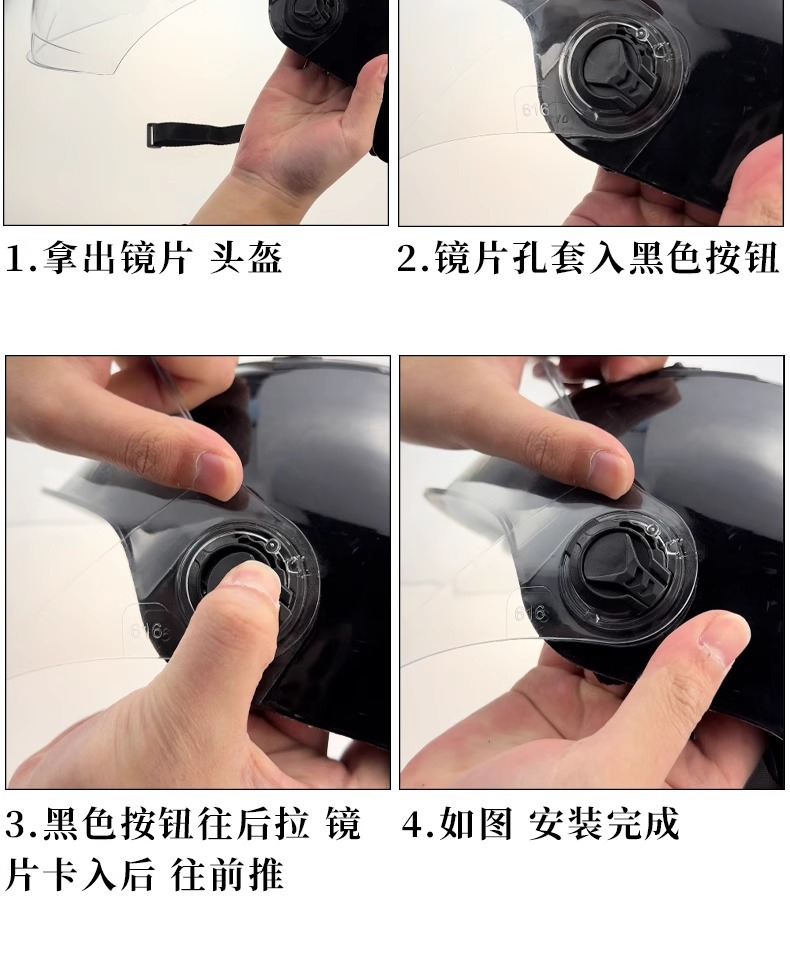 616

1.拿出镜片 头盔

2.镜片孔套入黑色按钮

616

616

3.黑色按钮往后拉 镜片卡入后 往前推

4.如图 安装完成