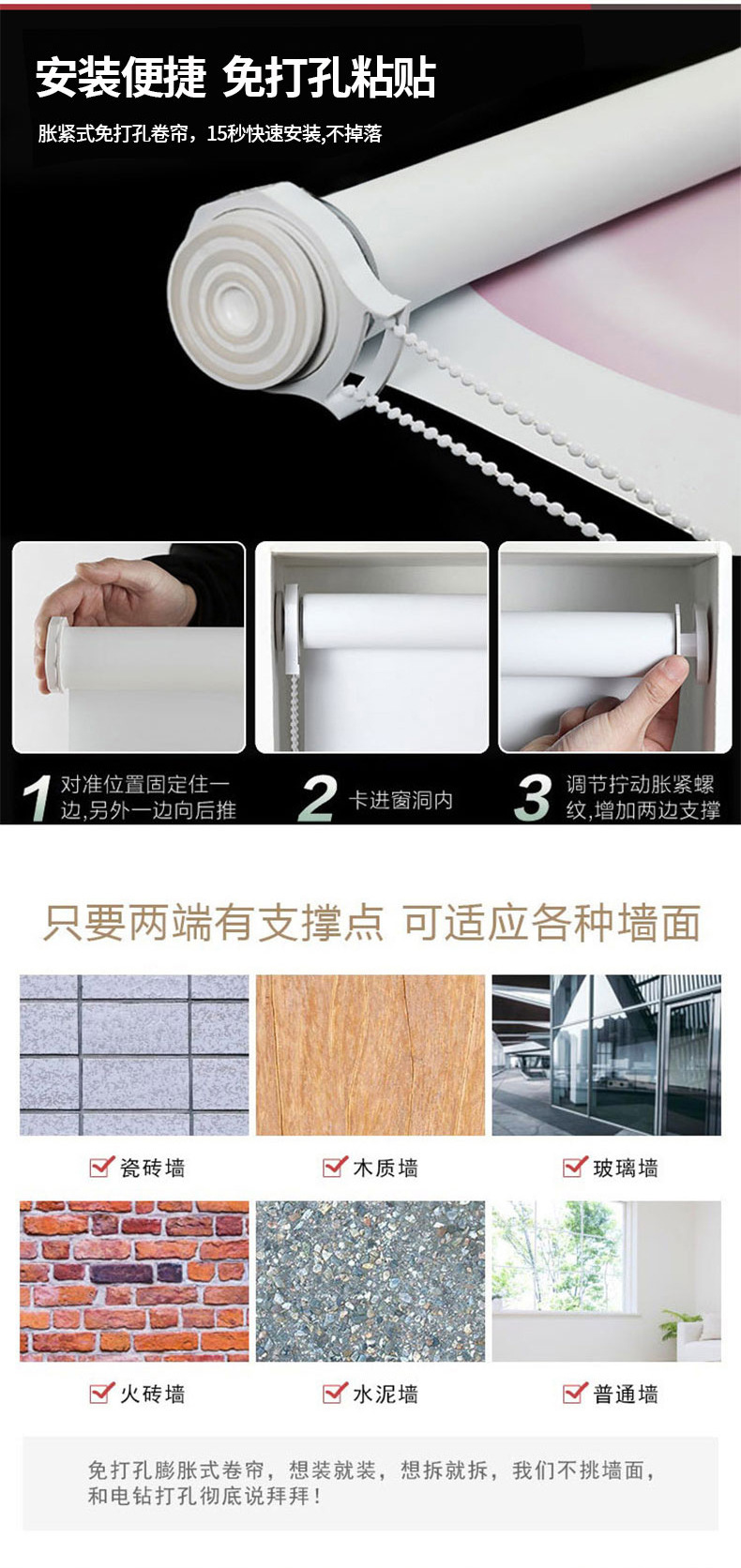 安装便捷 免打孔粘贴

胀紧式免打孔卷帘，15秒快速安装,不掉落

1 对准位置固定住一边,另外一边向后推

2 卡进窗洞内

3 调节拧动胀紧螺纹,增加两边支撑

只要两端有支撑点 可适应各种墙面

瓷砖墙

木质墙

玻璃墙

火砖墙

水泥墙

普通墙

免打孔膨胀式卷帘，想装就装，想拆就拆，我们不挑墙面，和电钻打孔彻底说拜拜！