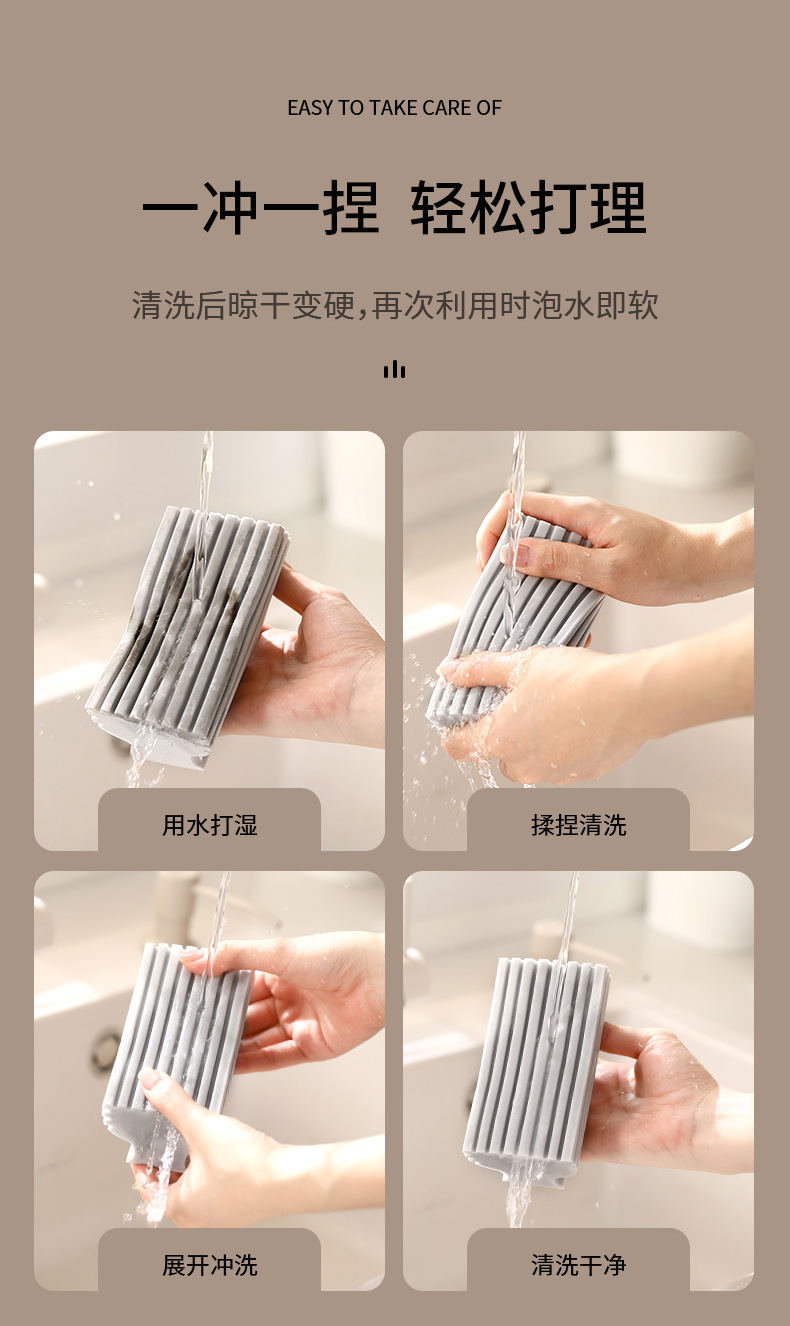 EASY TO TAKE CARE OF

一冲一捏 轻松打理

清洗后晾干变硬，再次利用时泡水即软

用水打湿

揉捏清洗

展开冲洗

清洗干净