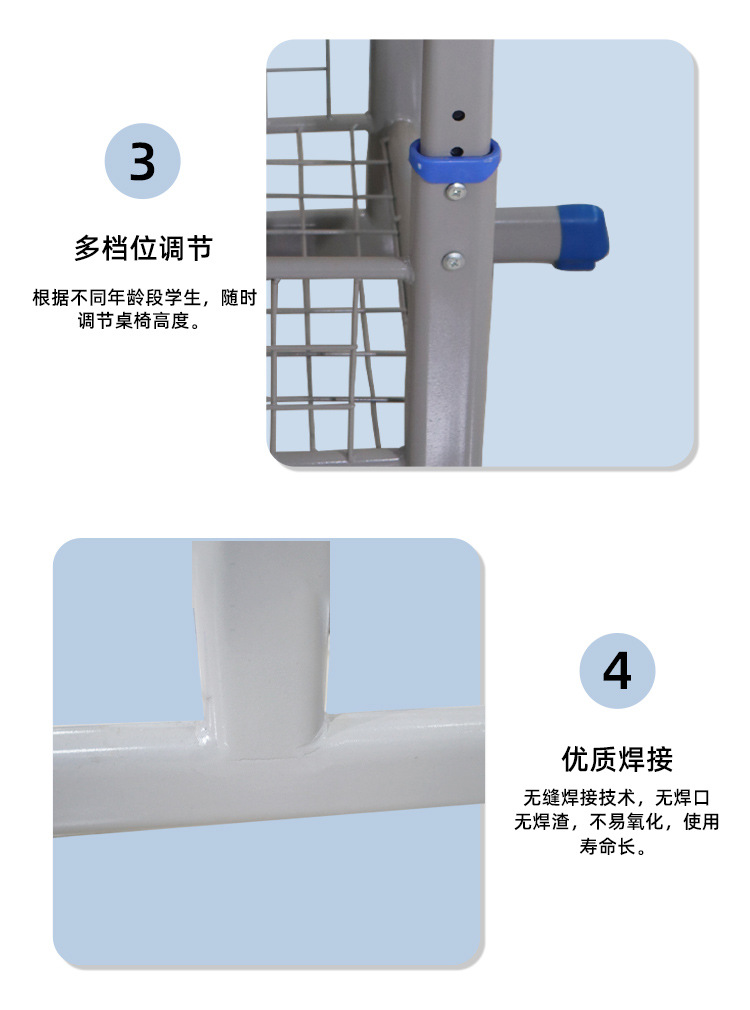 3

多档位调节

根据不同年龄段学生，随时调节桌椅高度。

4

优质焊接

无缝焊接技术，无焊口无焊渣，不易氧化，使用寿命长。