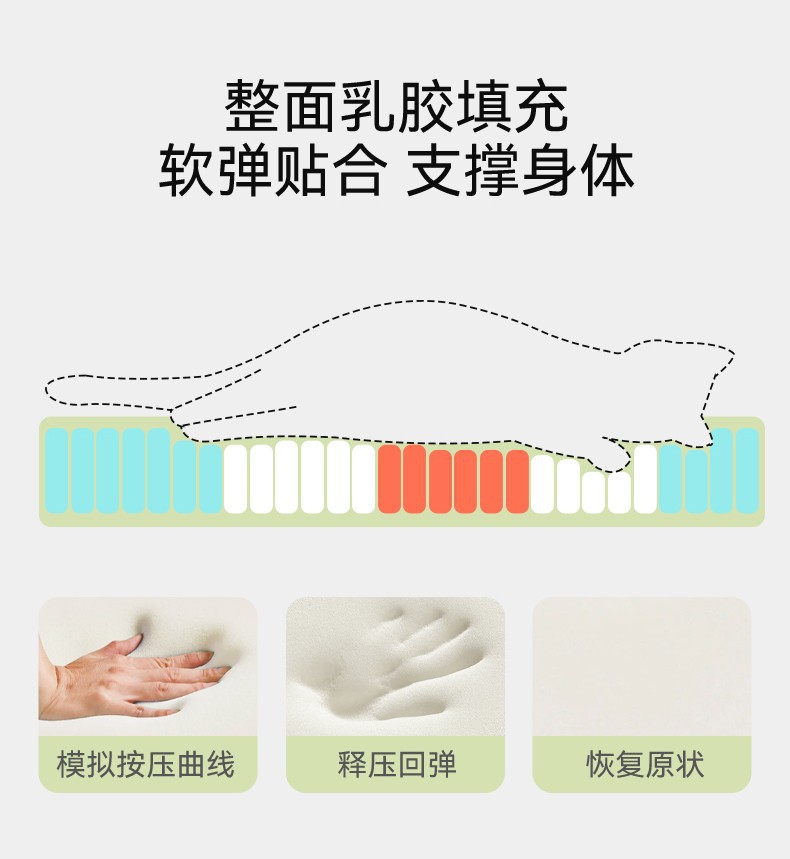 整面乳胶填充
软弹贴合 支撑身体

模拟按压曲线

释压回弹

恢复原状