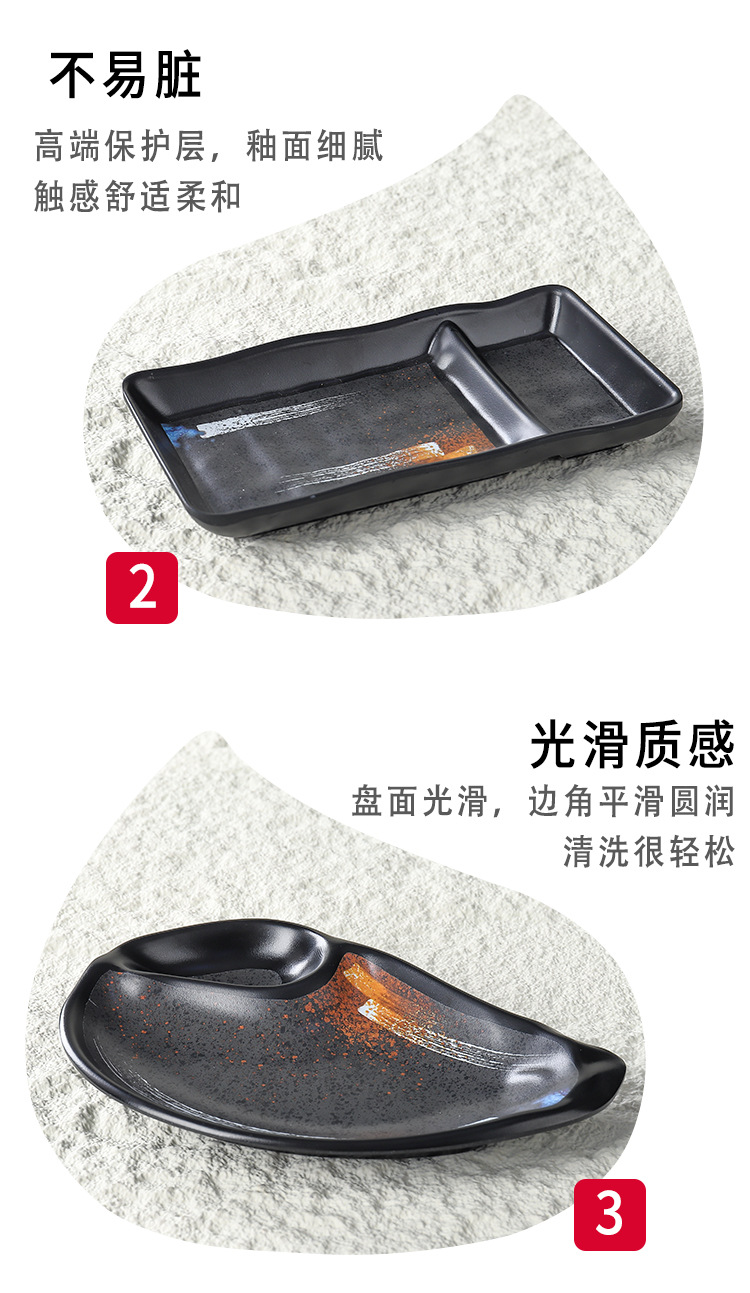 不易脏

高端保护层，釉面细腻
触感舒适柔和

2

光滑质感

盘面光滑，边角平滑圆润
清洗很轻松

3