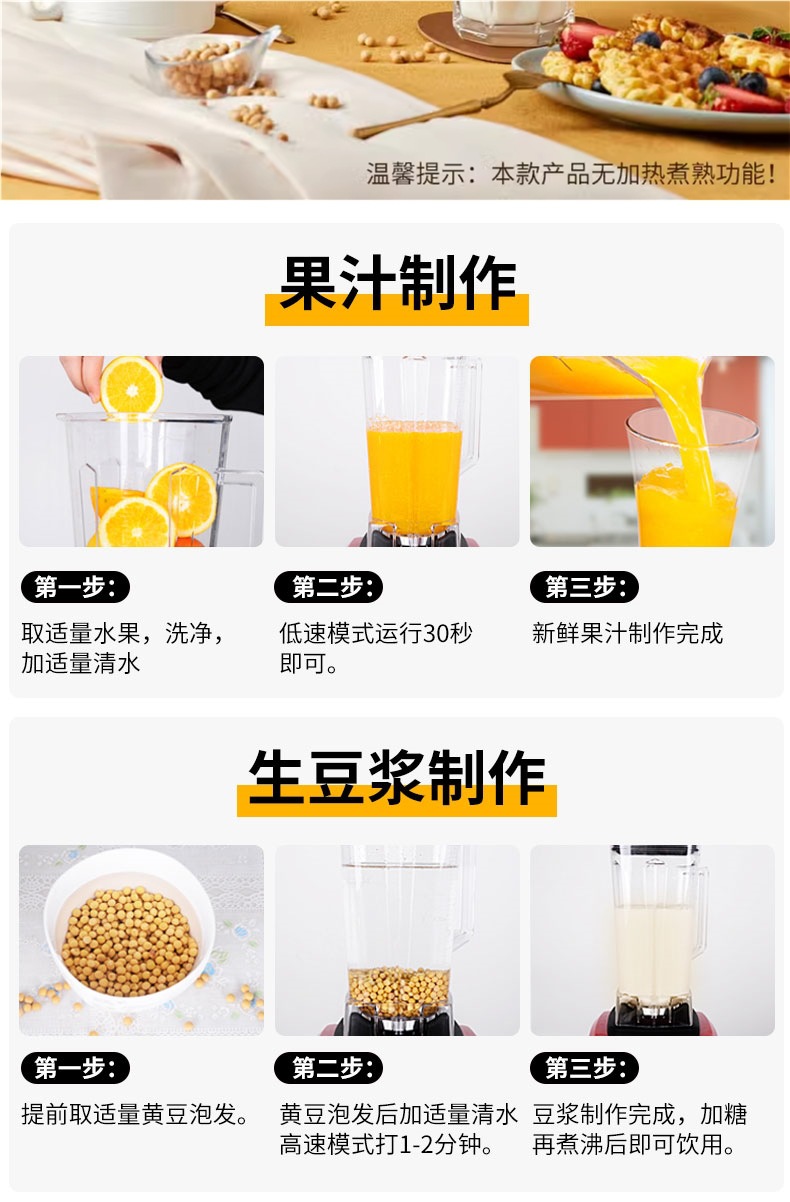 温馨提示：本款产品无加热煮熟功能！

果汁制作

第一步：

取适量水果，洗净，加适量清水

第二步：

低速模式运行30秒即可。

第三步：

新鲜果汁制作完成

生豆浆制作

第一步：

提前取适量黄豆泡发。

第二步：

黄豆泡发后加适量清水高速模式打1-2分钟。

第三步：

豆浆制作完成，加糖再煮沸后即可饮用。