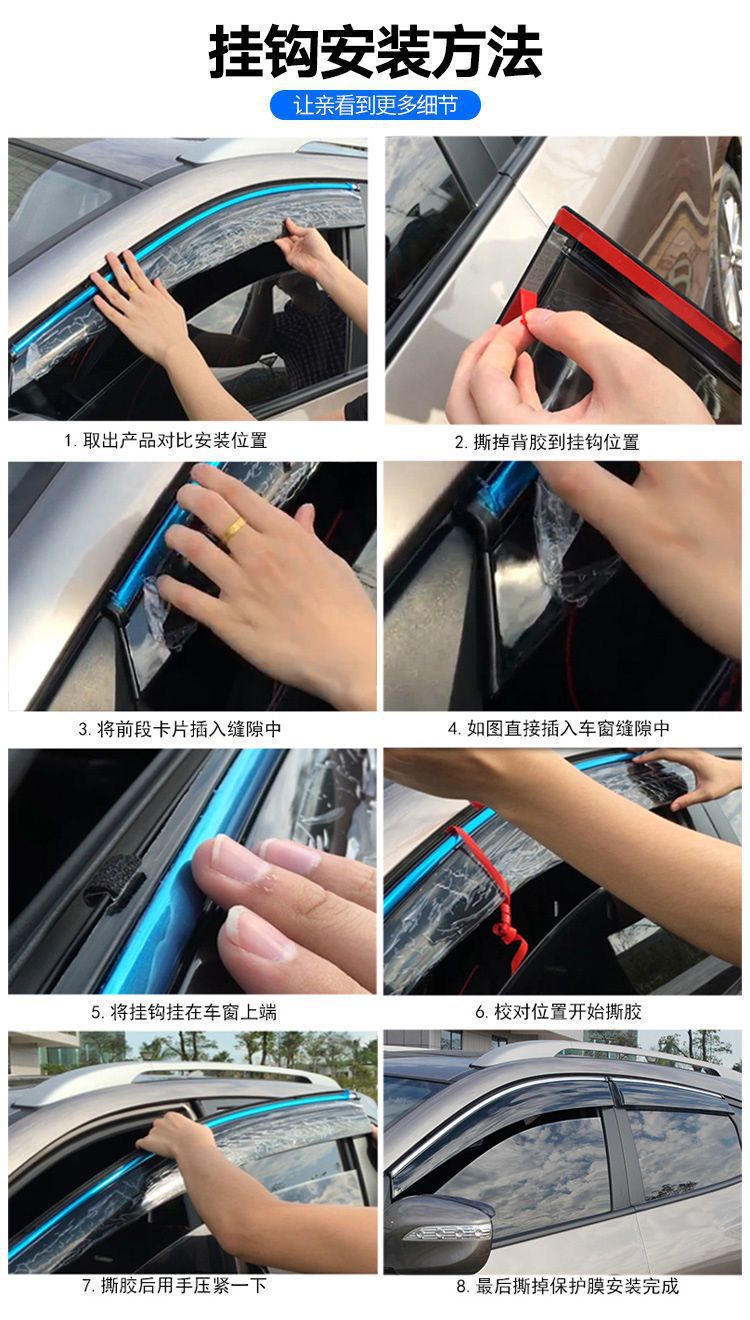 挂钩安装方法

让亲看到更多细节

1. 取出产品对比安装位置

2. 撕掉背胶到挂钩位置

3. 将前段卡片插入缝隙中

4. 如图直接插入车窗缝隙中

5. 将挂钩挂在车窗上端

6. 校对位置开始撕胶

7. 撕胶后用手压紧一下

8. 最后撕掉保护膜安装完成