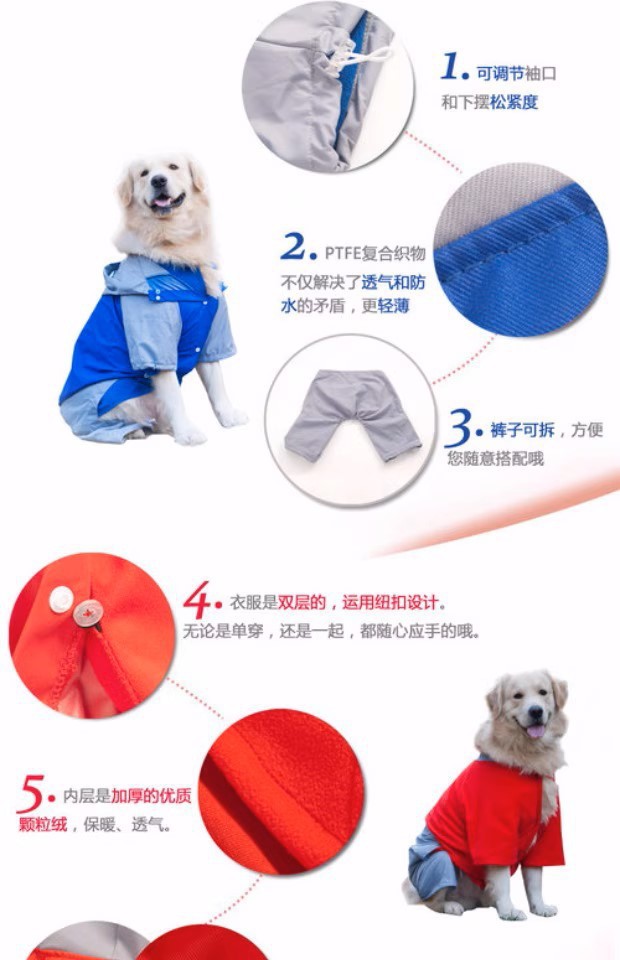 1. 可调节袖口和下摆松紧度

2. PTFE复合织物不仅解决了透气和防水的矛盾，更轻薄

3. 裤子可拆，方便您随意搭配哦

4. 衣服是双层的，运用纽扣设计。无论是单穿，还是一起，都随心应手的哦。

5. 内层是加厚的优质颗粒绒，保暖、透气。