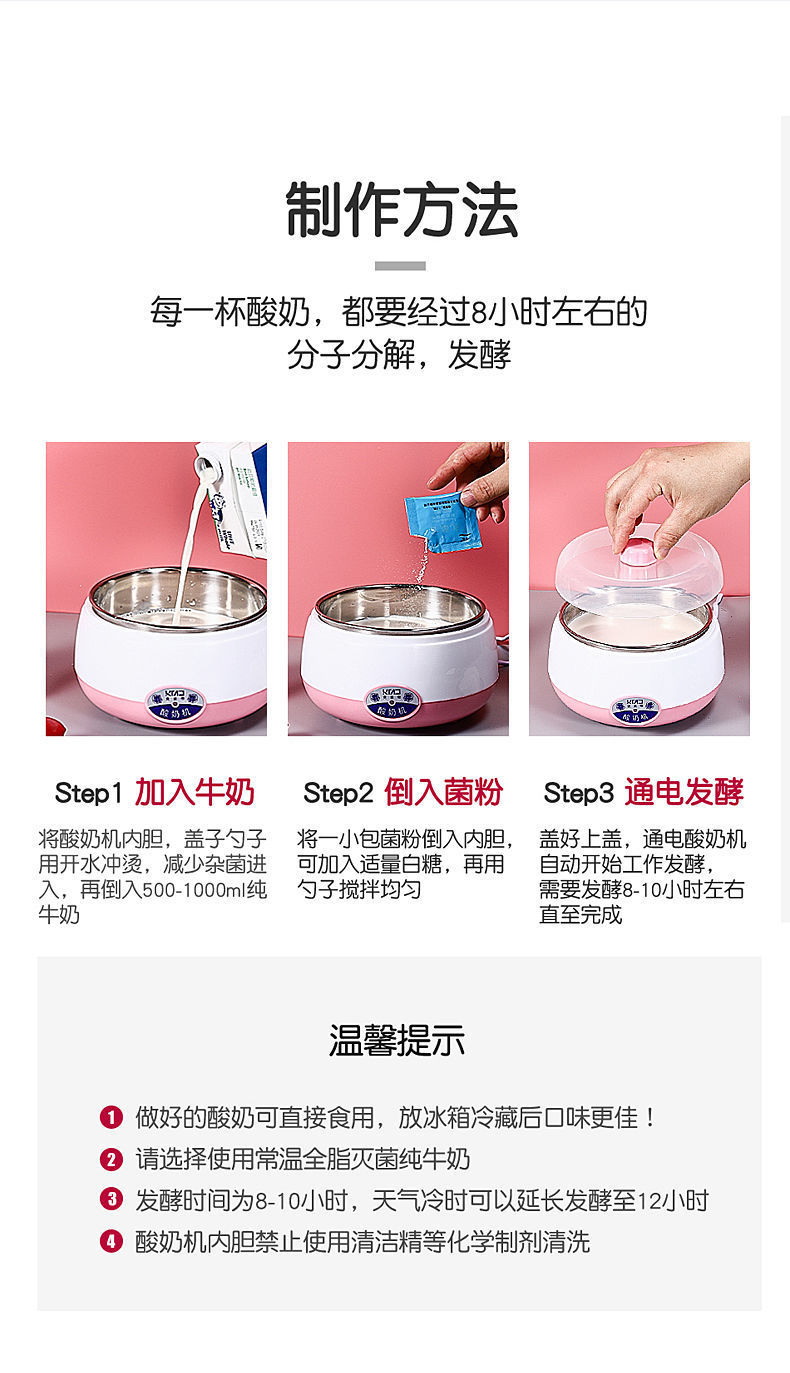 制作方法

每一杯酸奶，都要经过8小时左右的分子分解，发酵

酸奶机

酸奶机

酸奶机

Step1 加入牛奶

将酸奶机内胆，盖子勺子用开水冲烫，减少杂菌进入，再倒入500-1000ml纯牛奶

Step2 倒入菌粉

将一小包菌粉倒入内胆，可加入适量白糖，再用勺子搅拌均匀

Step3 通电发酵

盖好上盖，通电酸奶机自动开始工作发酵，需要发酵8-10小时左右直至完成

温馨提示

1 做好的酸奶可直接食用，放冰箱冷藏后口味更佳！

2 请选择使用常温全脂灭菌纯牛奶

3 发酵时间为8-10小时，天气冷时可以延长发酵至12小时

4 酸奶机内胆禁止使用清洁精等化学制剂清洗