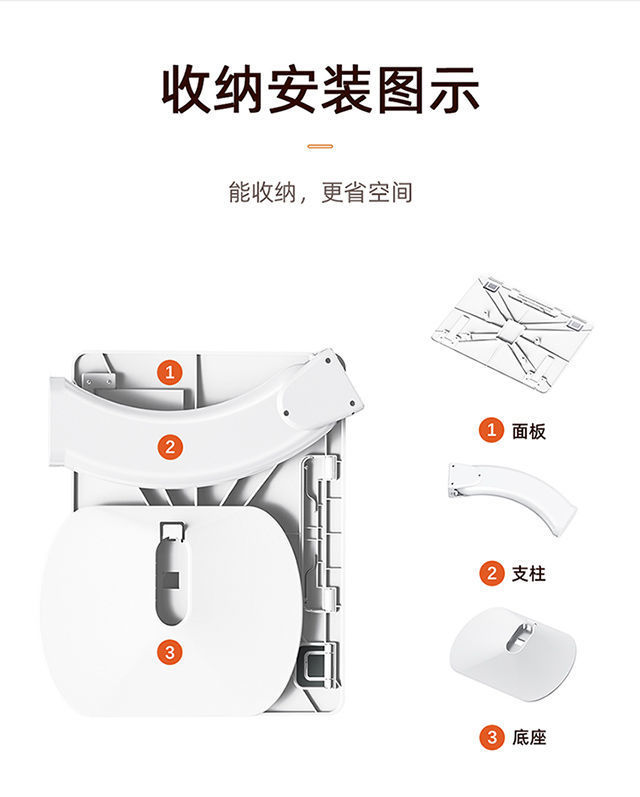 收纳安装图示

能收纳，更省空间

1

2

3

1 面板

2 支柱

3 底座