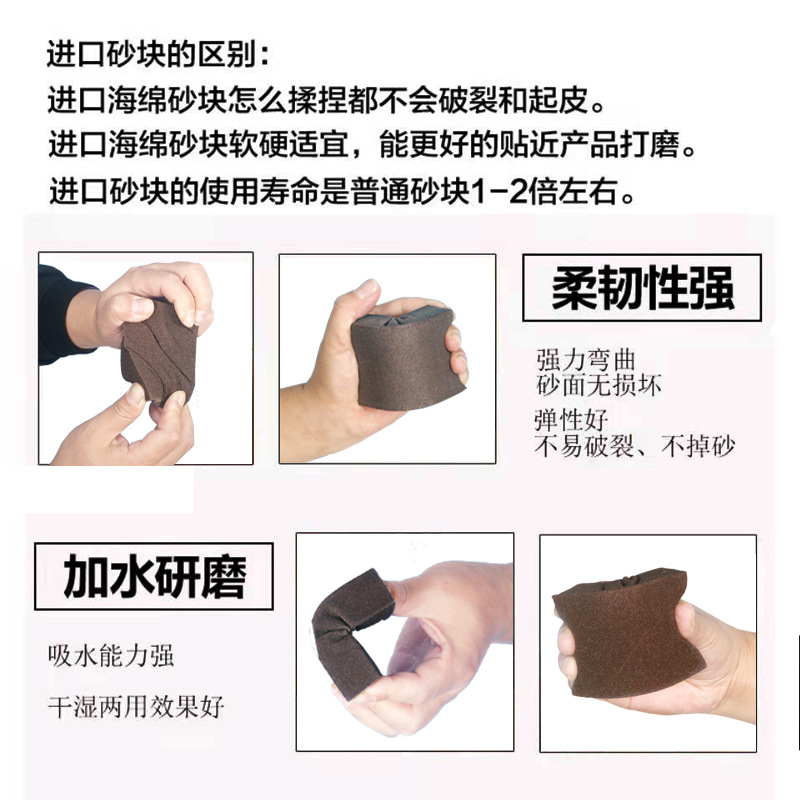 进口砂块的区别：
进口海绵砂块怎么揉捏都不会破裂和起皮。
进口海绵砂块软硬适宜，能更好的贴近产品打磨。
进口砂块的使用寿命是普通砂块1-2倍左右。

柔韧性强

强力弯曲
砂面无损坏

弹性好
不易破裂、不掉砂

加水研磨

吸水能力强

干湿两用效果好