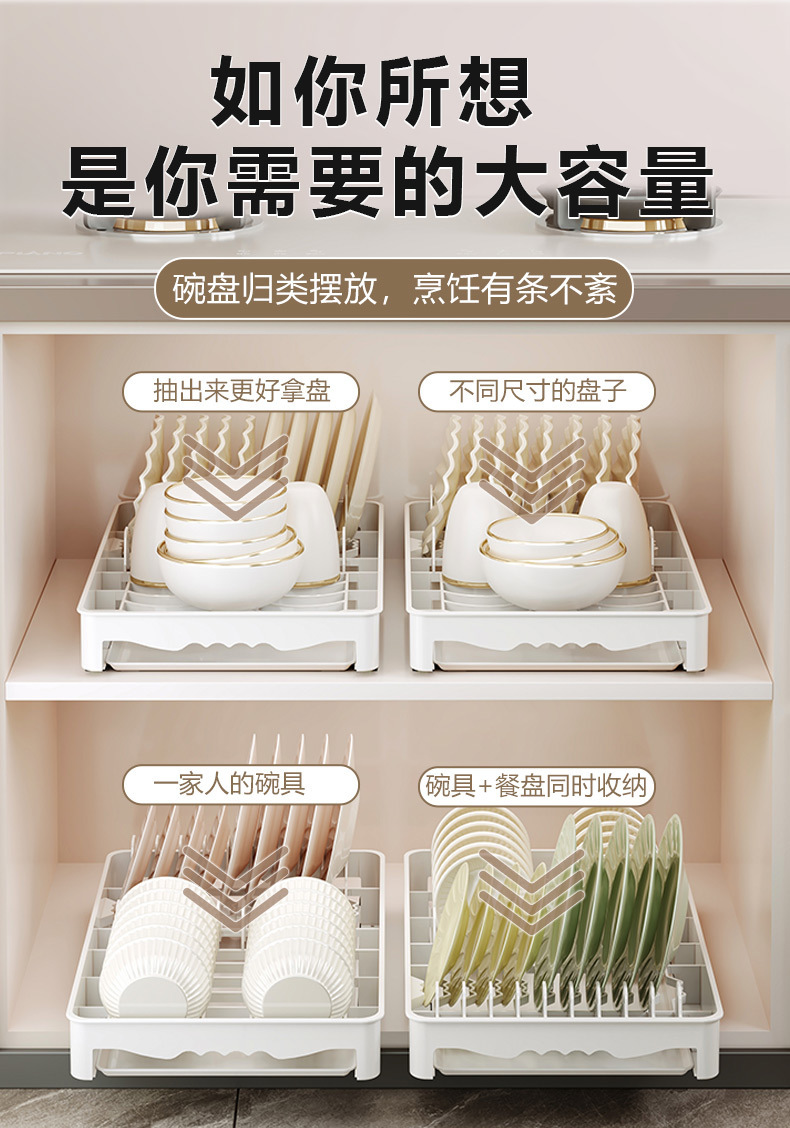 如你所想
是你需要的大容量

碗盘归类摆放，烹饪有条不紊

抽出来更好拿盘

不同尺寸的盘子

一家人的碗具

碗具+餐盘同时收纳