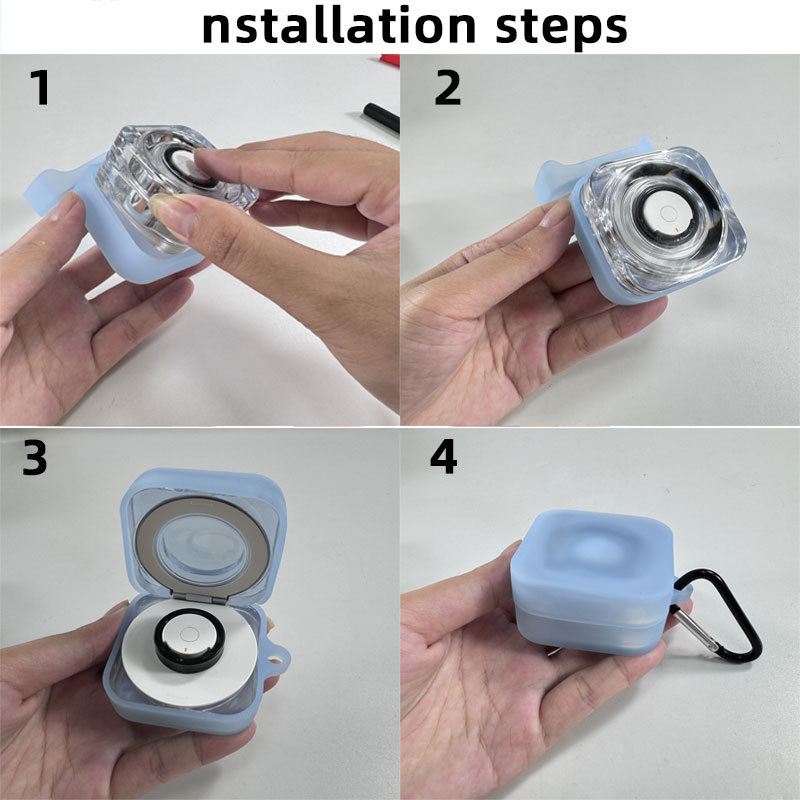 nstallation steps

1

2

3

4