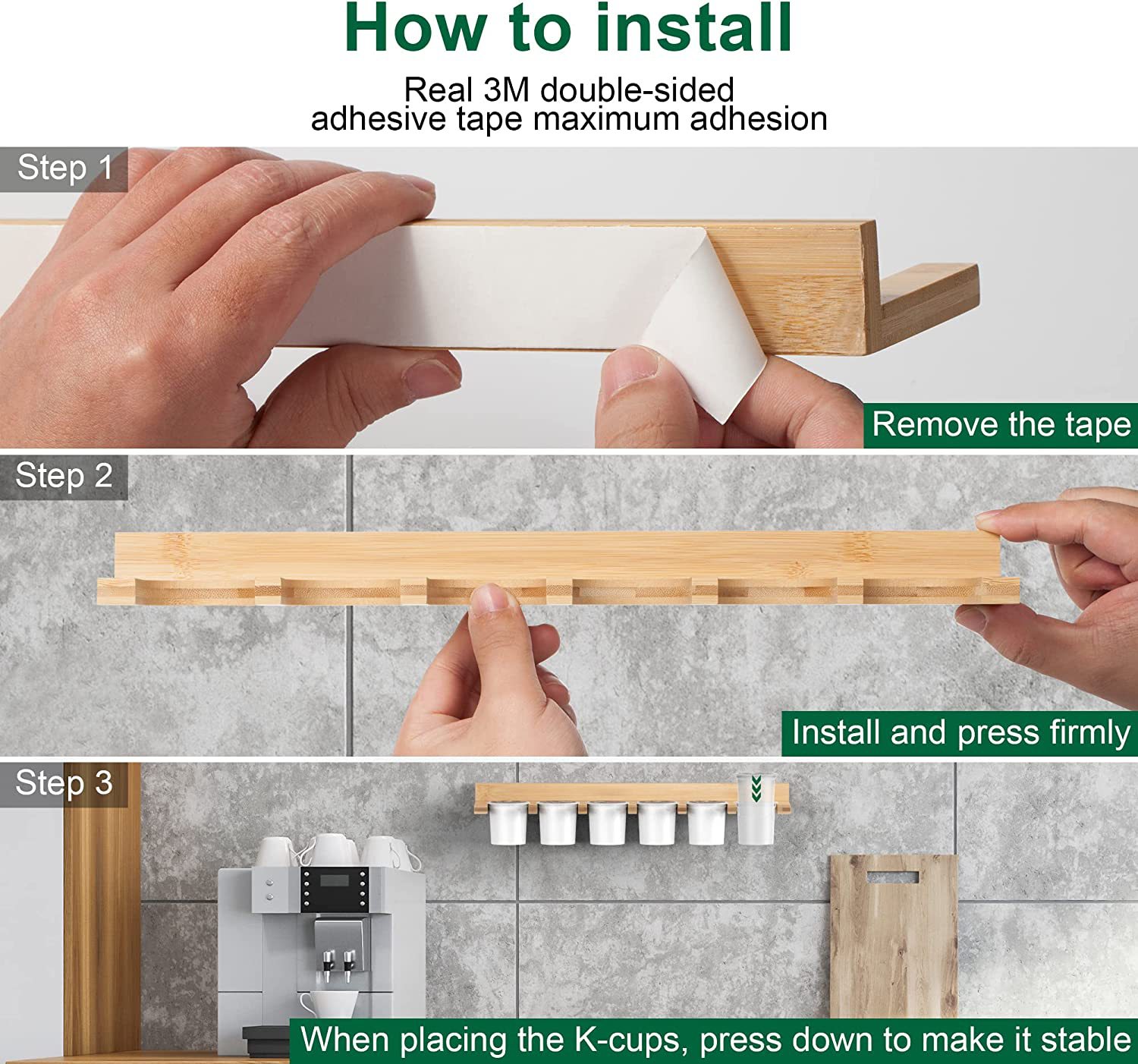 How to install

Real 3M double-sided adhesive tape maximum adhesion

Step 1

Remove the tape

Step 2

Install and press firmly

Step 3

When placing the K-cups, press down to make it stable