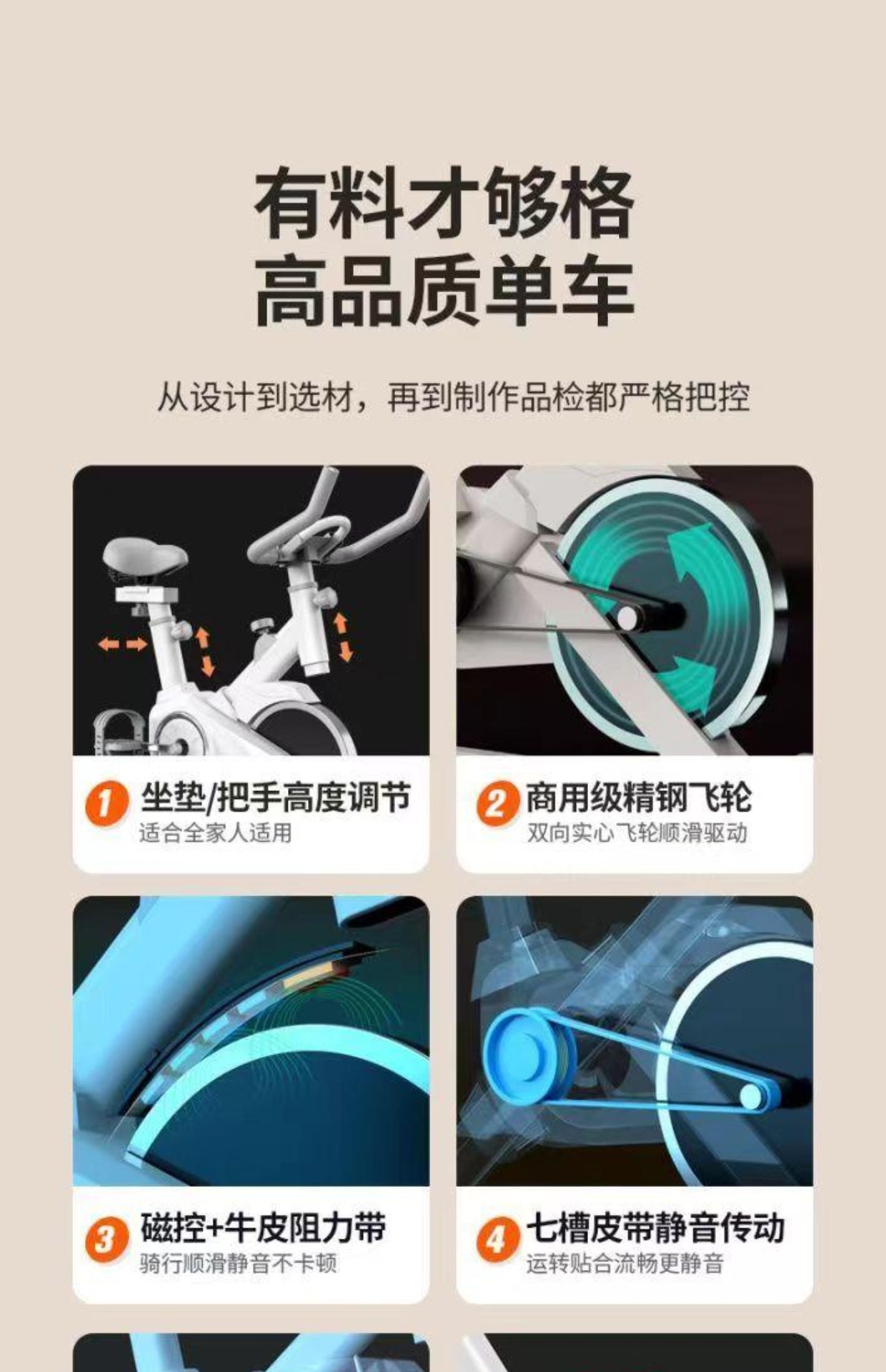 有料才够格
高品质单车

从设计到选材，再到制作品检都严格把控

1 坐垫/把手高度调节
适合全家人适用

2 商用级精钢飞轮
双向实心飞轮顺滑驱动

3 磁控+牛皮阻力带
骑行顺滑静音不卡顿

4 七槽皮带静音传动
运转贴合流畅更静音