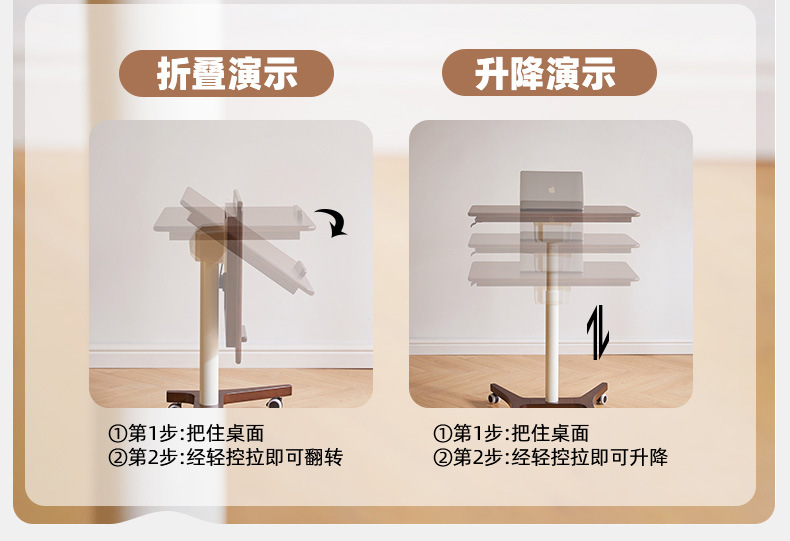 折叠演示

①第1步:把住桌面
②第2步:经轻控拉即可翻转

升降演示

①第1步:把住桌面
②第2步:经轻控拉即可升降