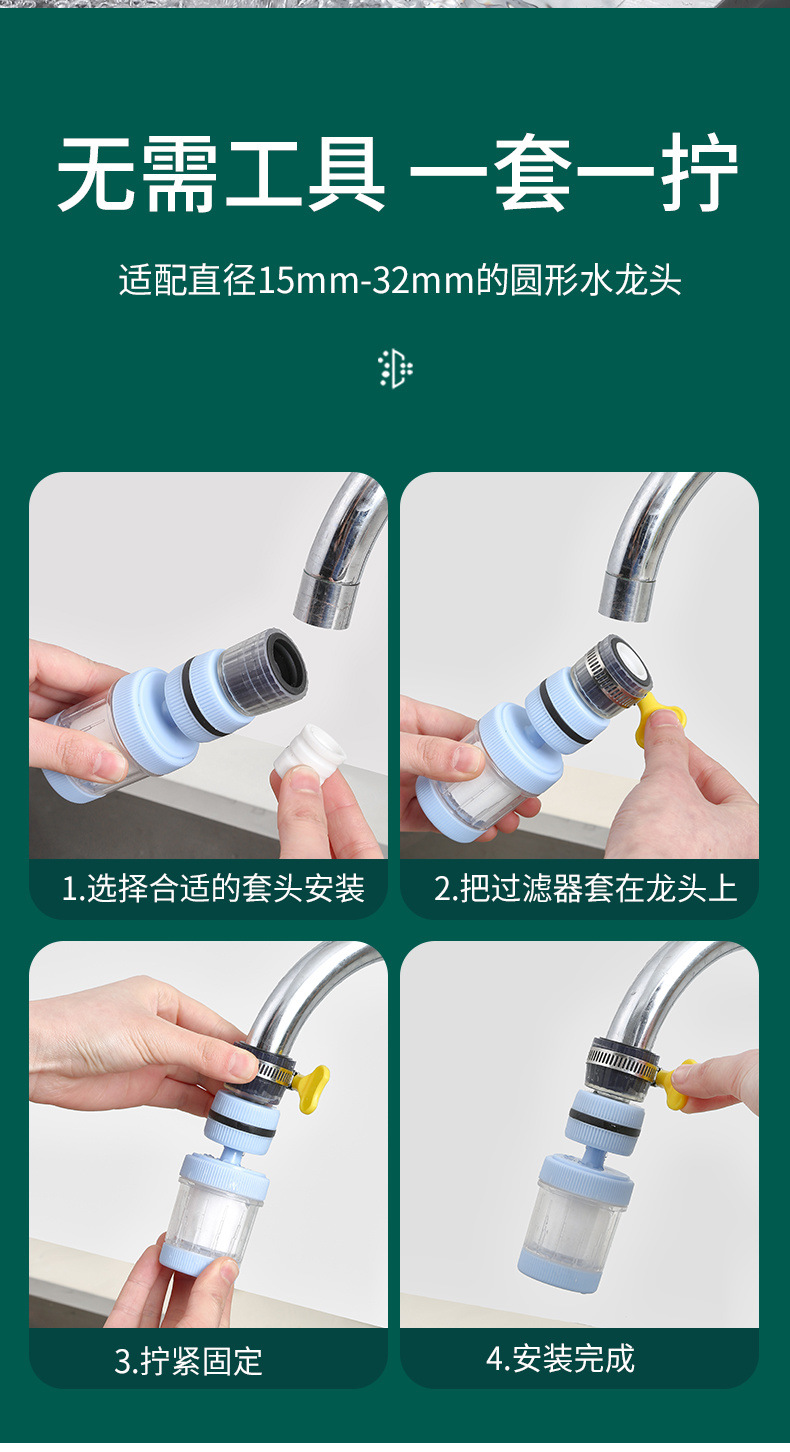 无需工具 一套一拧

适配直径15mm-32mm的圆形水龙头

1.选择合适的套头安装

2.把过滤器套在龙头上

3.拧紧固定

4.安装完成