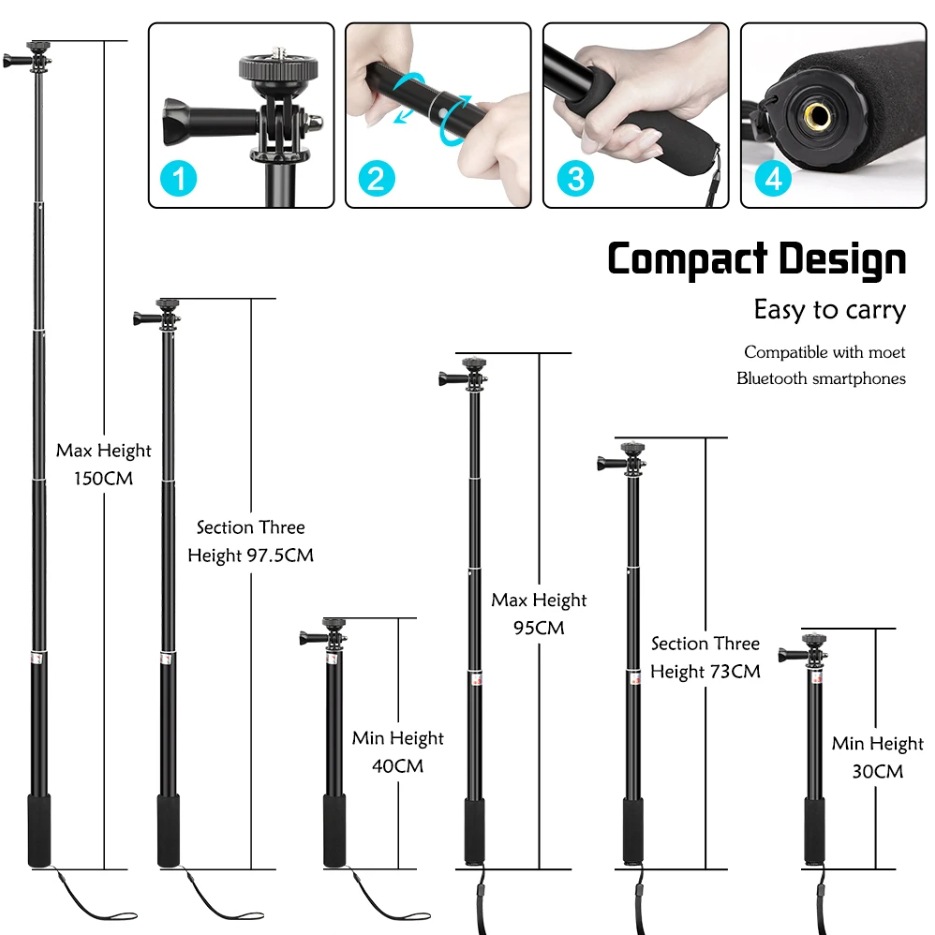 1
2
3
4

Compact Design

Easy to carry

Compatible with moet Bluetooth smartphones

Max Height 150CM

Section Three Height 97.5CM

Min Height 40CM

Max Height 95CM

Section Three Height 73CM

Min Height 30CM