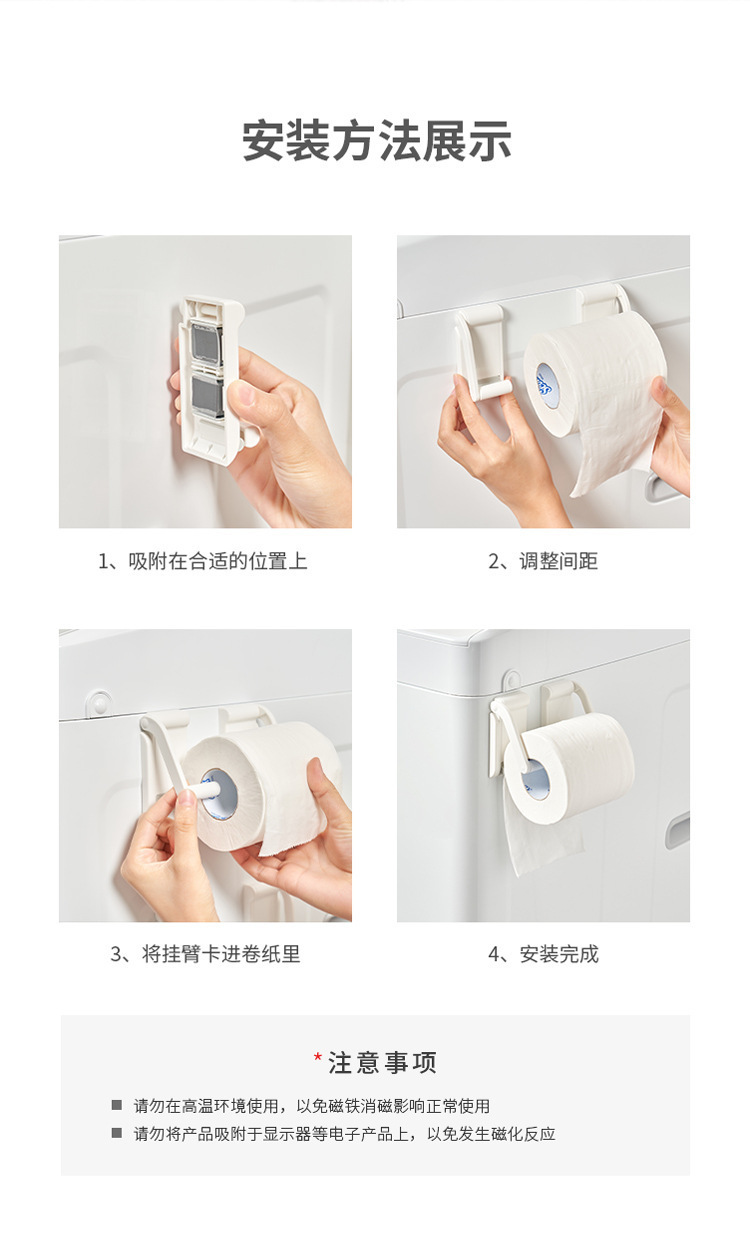 安装方法展示

1、吸附在合适的位置上

2、调整间距

3、将挂臂卡进卷纸里

4、安装完成

*注意事项

■ 请勿在高温环境使用，以免磁铁消磁影响正常使用
■ 请勿将产品吸附于显示器等电子产品上，以免发生磁化反应