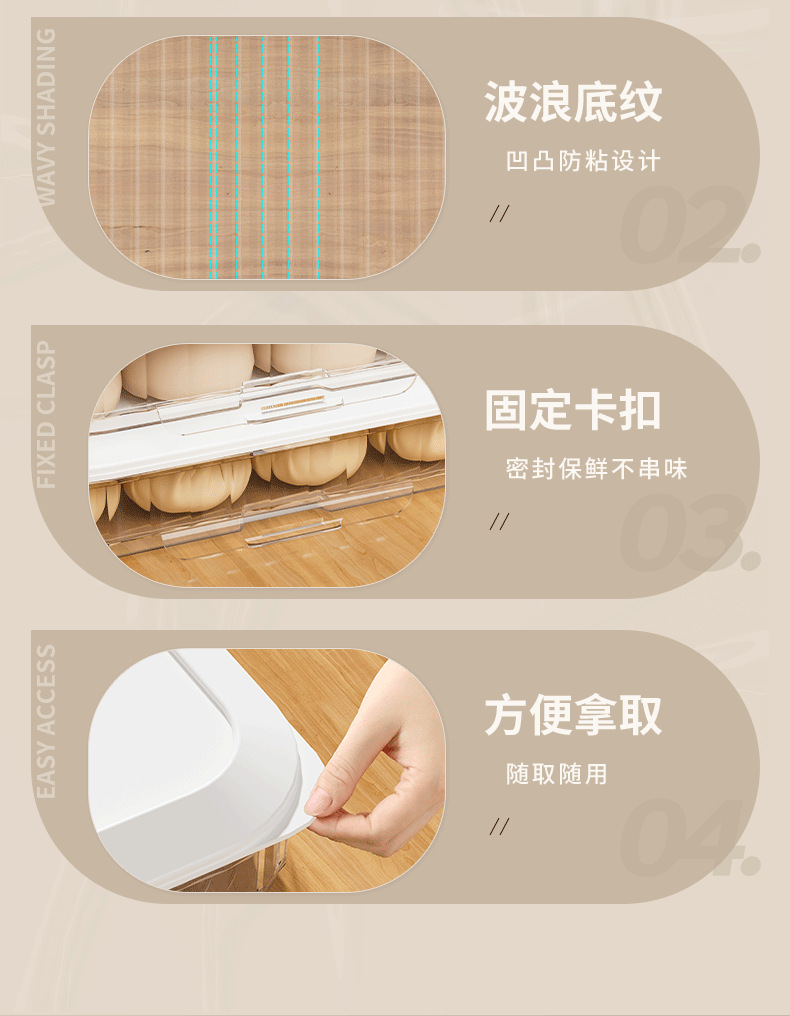 WAVY SHADING

波浪底纹

凹凸防粘设计

//

02.

FIXED CLASP

固定卡扣

密封保鲜不串味

//

03.

EASY ACCESS

方便拿取

随取随用

//

04.