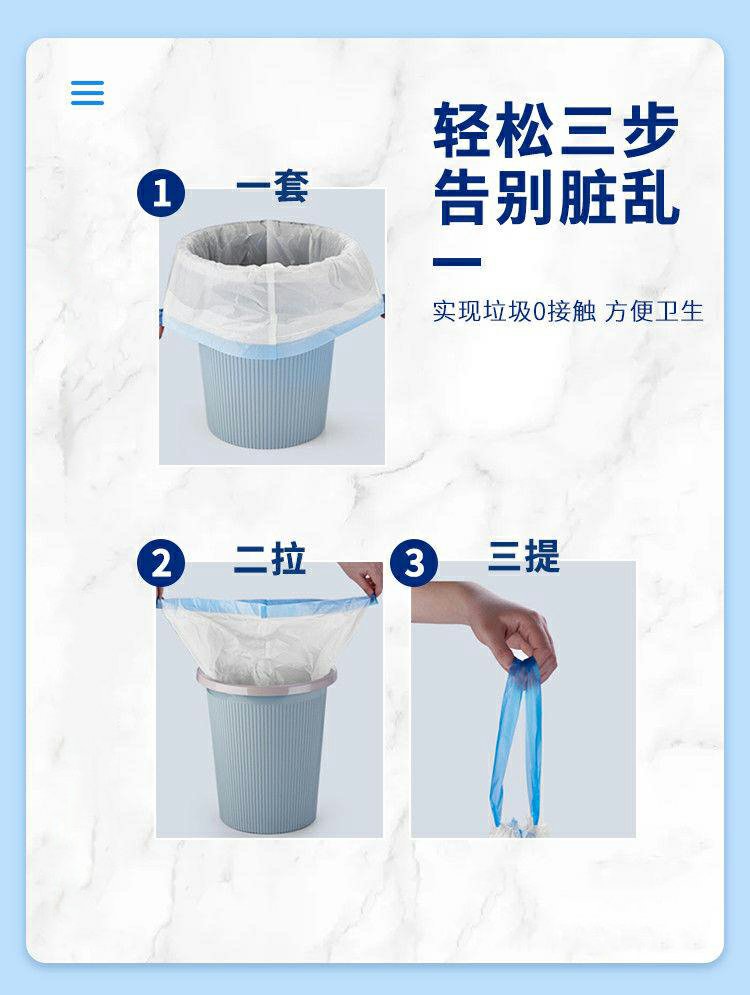 轻松三步
告别脏乱

实现垃圾0接触 方便卫生

1 一套

2 二拉

3 三提