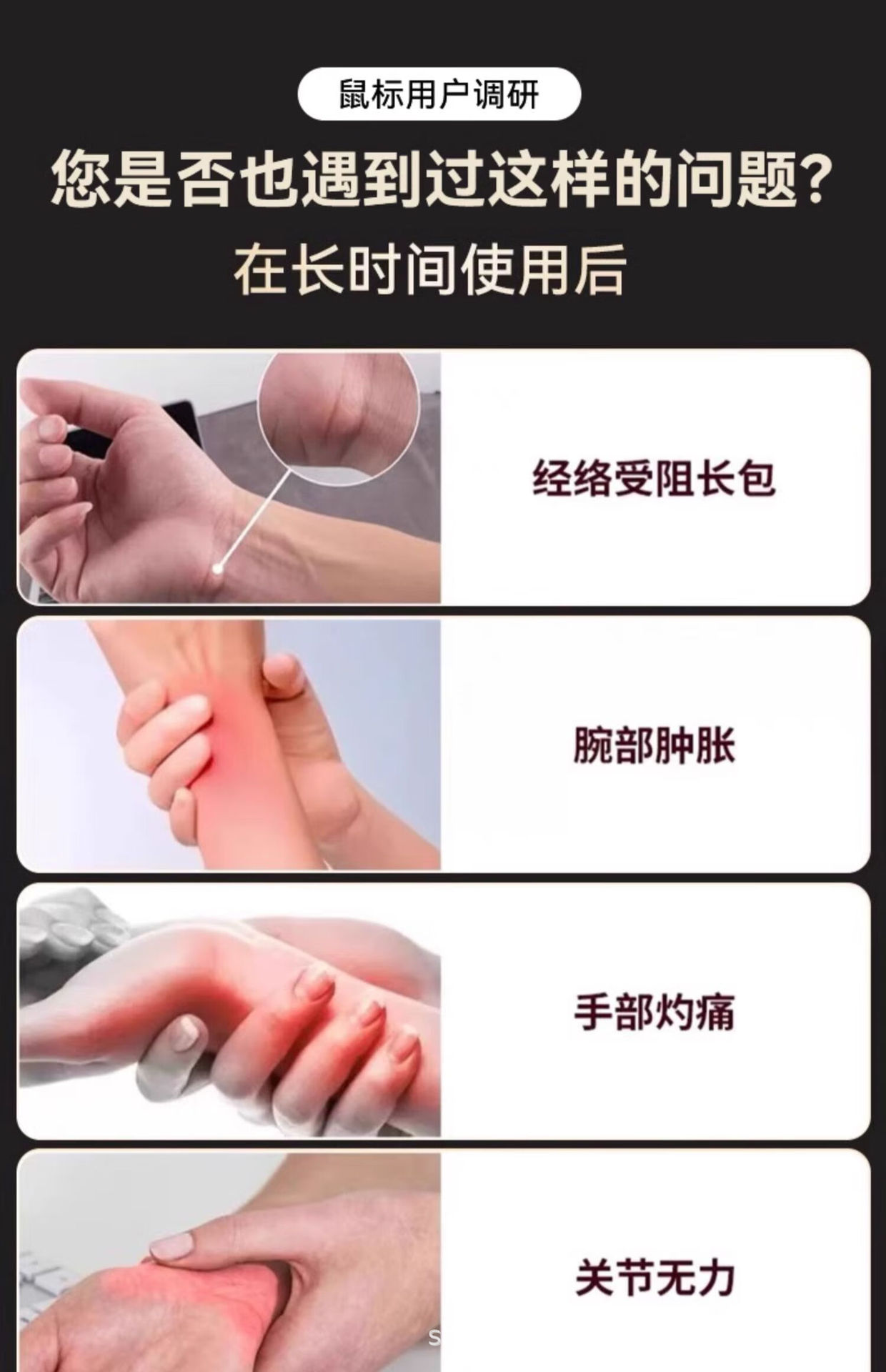 鼠标用户调研

您是否也遇到过这样的问题?

在长时间使用后

经络受阻长包

腕部肿胀

手部灼痛

关节无力