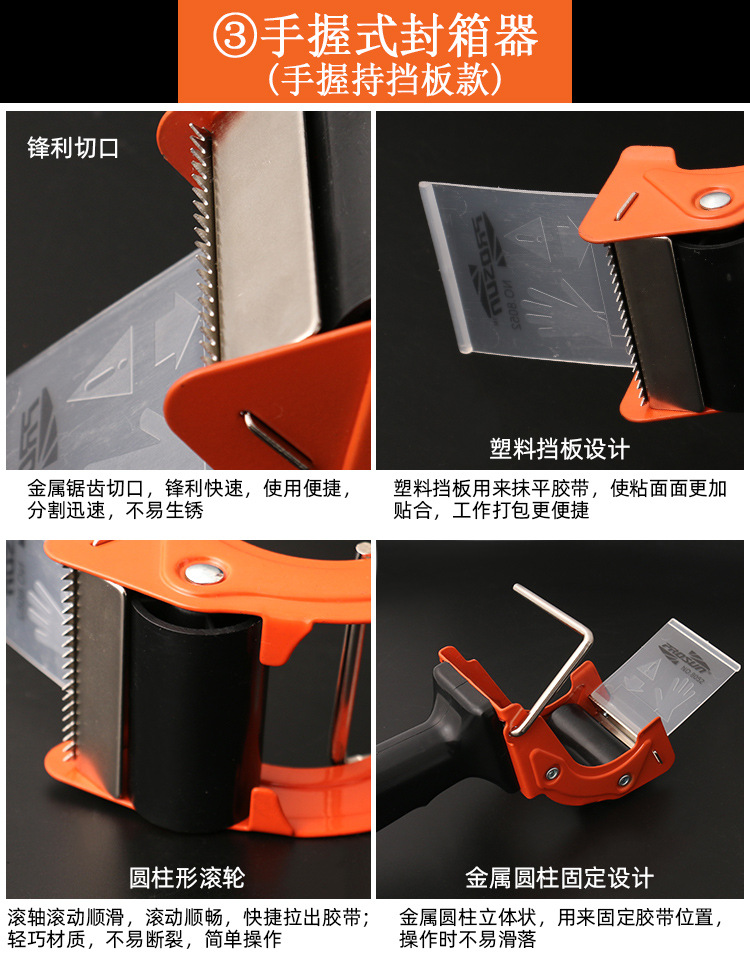 ③手握式封箱器
(手握持挡板款)

锋利切口

金属锯齿切口，锋利快速，使用便捷，分割迅速，不易生锈

塑料挡板设计

塑料挡板用来抹平胶带，使粘面面更加贴合，工作打包更便捷

圆柱形滚轮

滚轴滚动顺滑，滚动顺畅，快捷拉出胶带；轻巧材质，不易断裂，简单操作

金属圆柱固定设计

金属圆柱立体状，用来固定胶带位置，操作时不易滑落