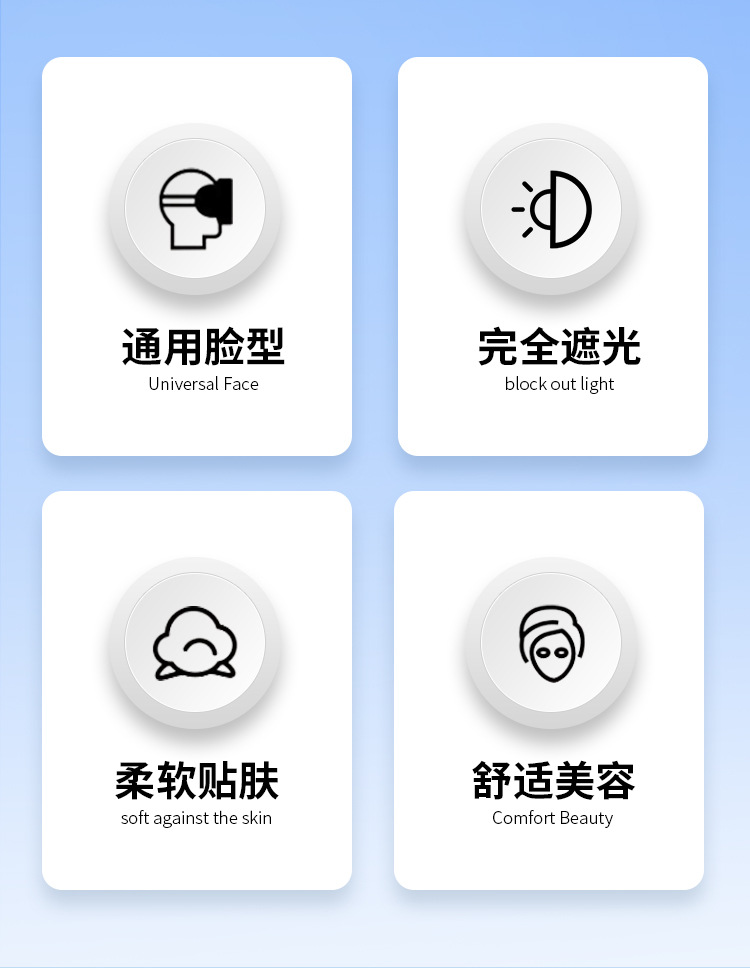 通用脸型
Universal Face

完全遮光
block out light

柔软贴肤
soft against the skin

舒适美容
Comfort Beauty