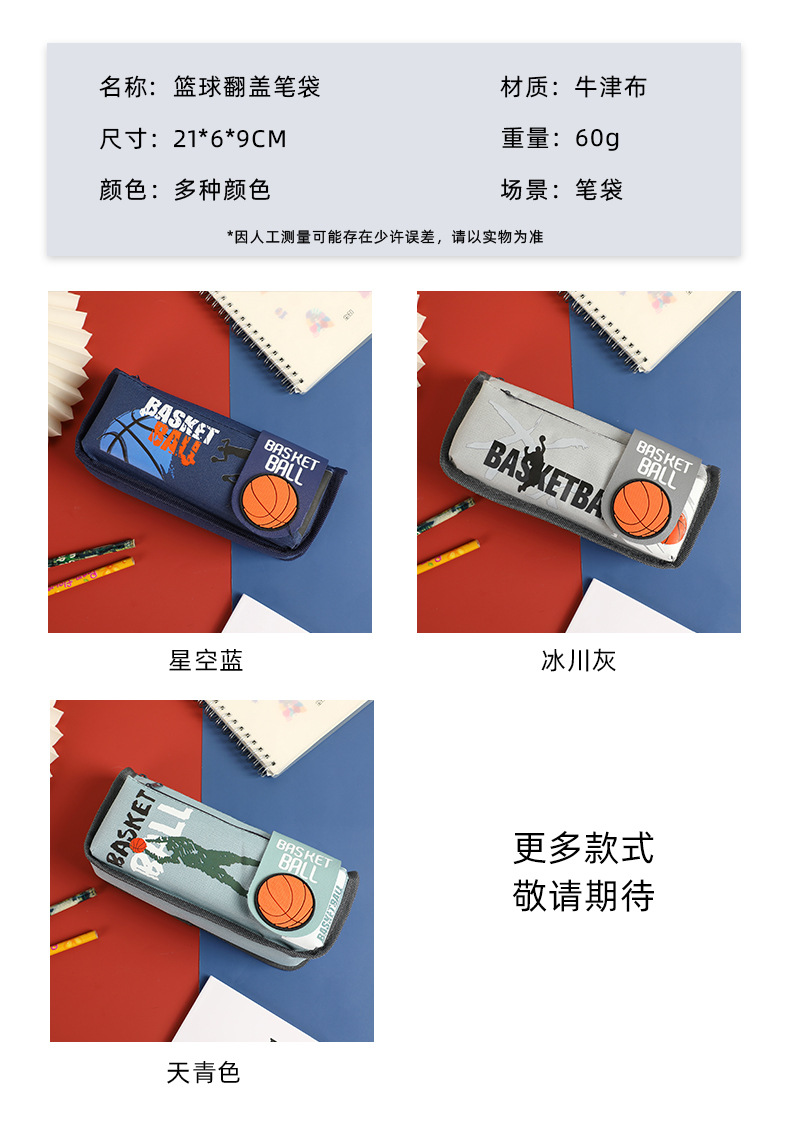 名称：篮球翻盖笔袋

材质：牛津布

尺寸：21*6*9CM

重量：60g

颜色：多种颜色

场景：笔袋

*因人工测量可能存在少许误差，请以实物为准

BASKET BALL

BASKET BALL

星空蓝

BASKETBA

BASKET BALL

冰川灰

BASKET BALL

BASKET BALL

BASKETBALL

天青色

更多款式
敬请期待