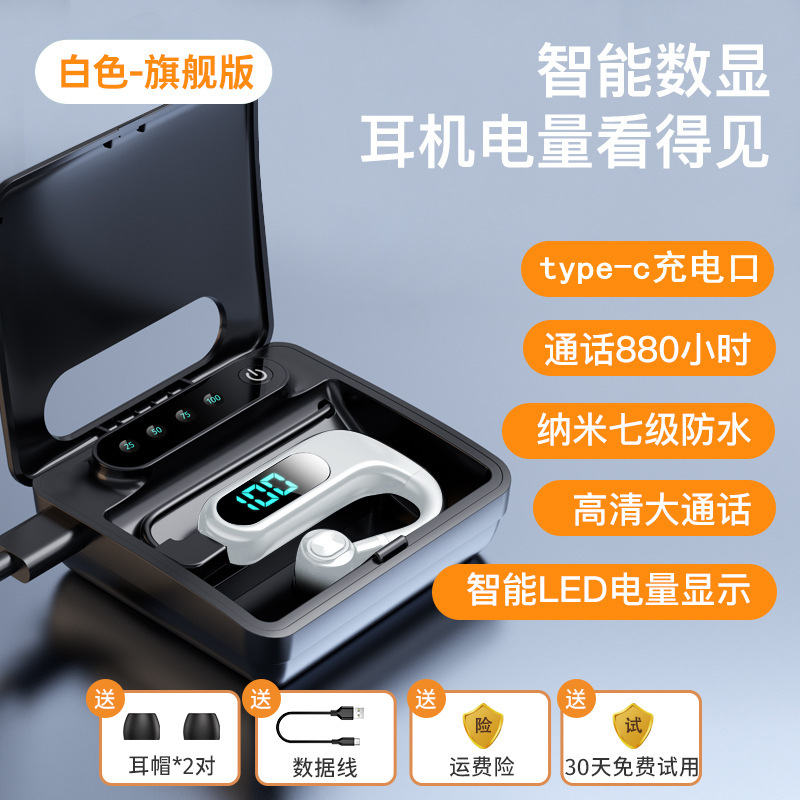 白色-旗舰版

智能数显
耳机电量看得见

type-c充电口

通话880小时

纳米七级防水

高清大通话

智能LED电量显示

25 50 75 100

100

送
耳帽*2对

送
数据线

送
险
运费险

送
试
30天免费试用