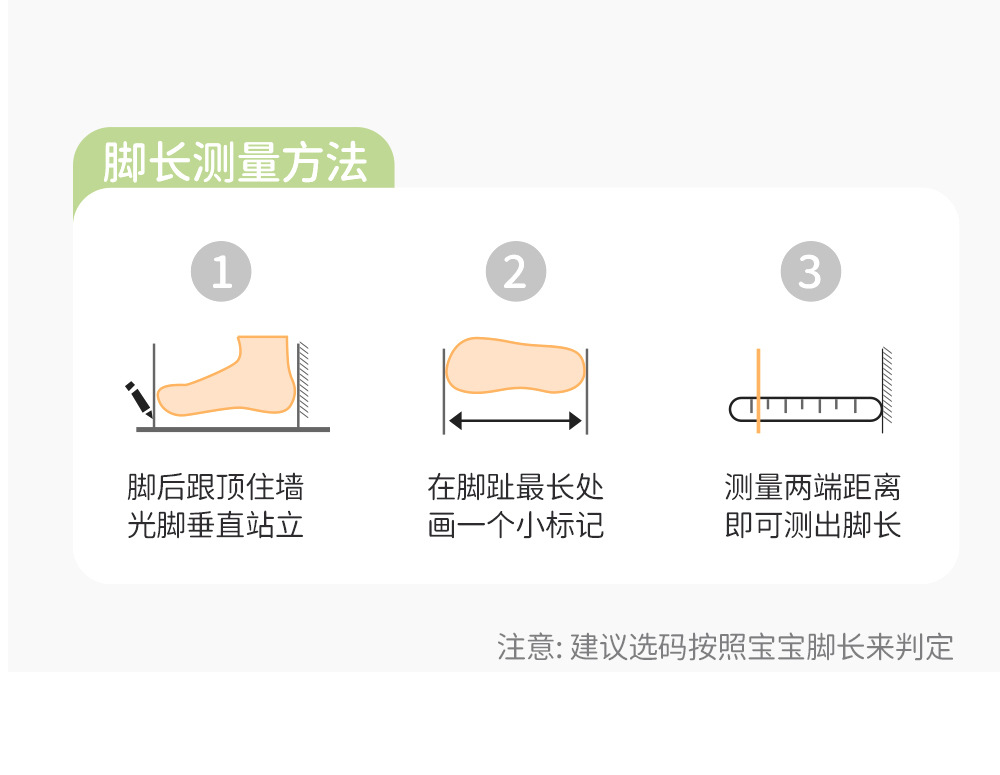 脚长测量方法

1

脚后跟顶住墙
光脚垂直站立

2

在脚趾最长处
画一个小标记

3

测量两端距离
即可测出脚长

注意: 建议选码按照宝宝脚长来判定