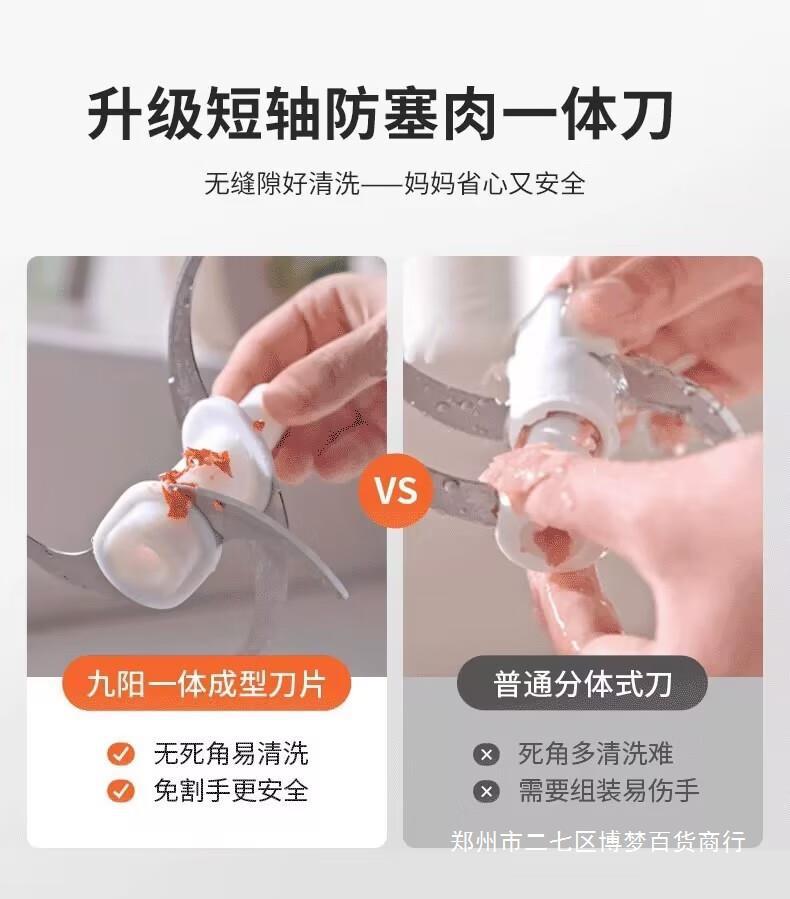 升级短轴防塞肉一体刀

无缝隙好清洗——妈妈省心又安全

VS

九阳一体成型刀片

无死角易清洗
免割手更安全

普通分体式刀

死角多清洗难
需要组装易伤手

郑州市二七区博梦百货商行