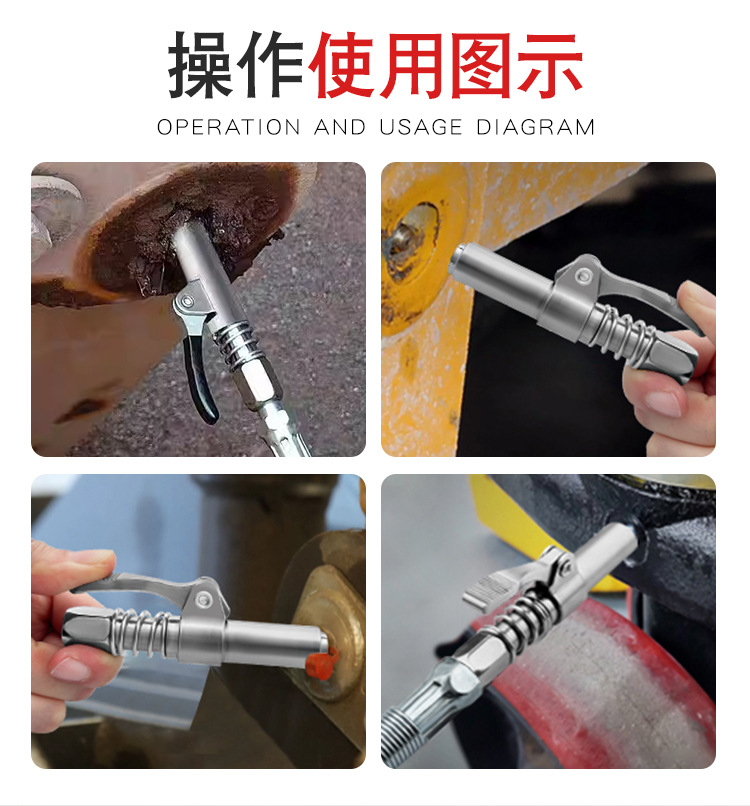 操作使用图示

OPERATION AND USAGE DIAGRAM