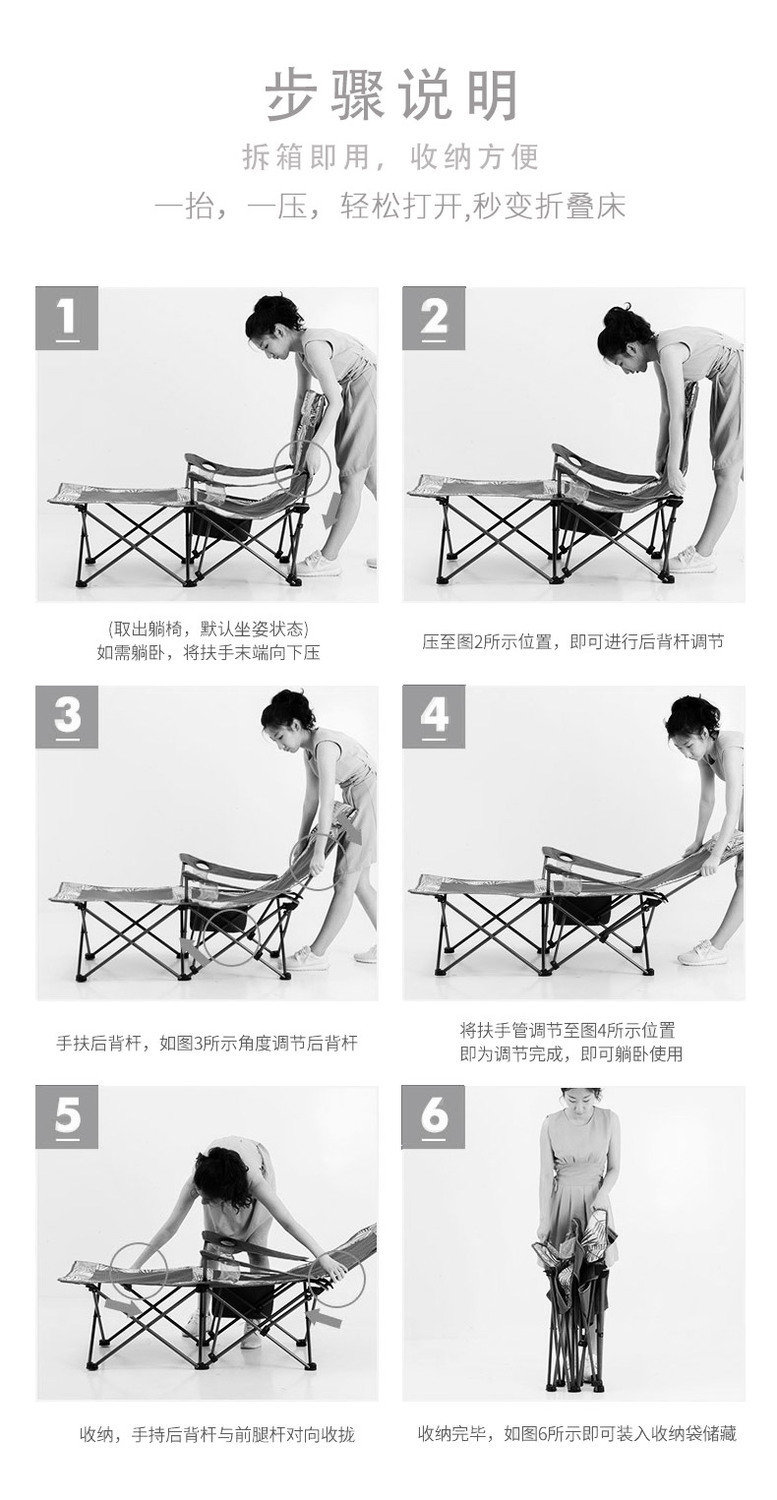 步骤说明

拆箱即用，收纳方便

一抬，一压，轻松打开,秒变折叠床

1

(取出躺椅，默认坐姿状态)
如需躺卧，将扶手末端向下压

2

压至图2所示位置，即可进行后背杆调节

3

手扶后背杆，如图3所示角度调节后背杆

4

将扶手管调节至图4所示位置
即为调节完成，即可躺卧使用

5

收纳，手持后背杆与前腿杆对向收拢

6

收纳完毕，如图6所示即可装入收纳袋储藏