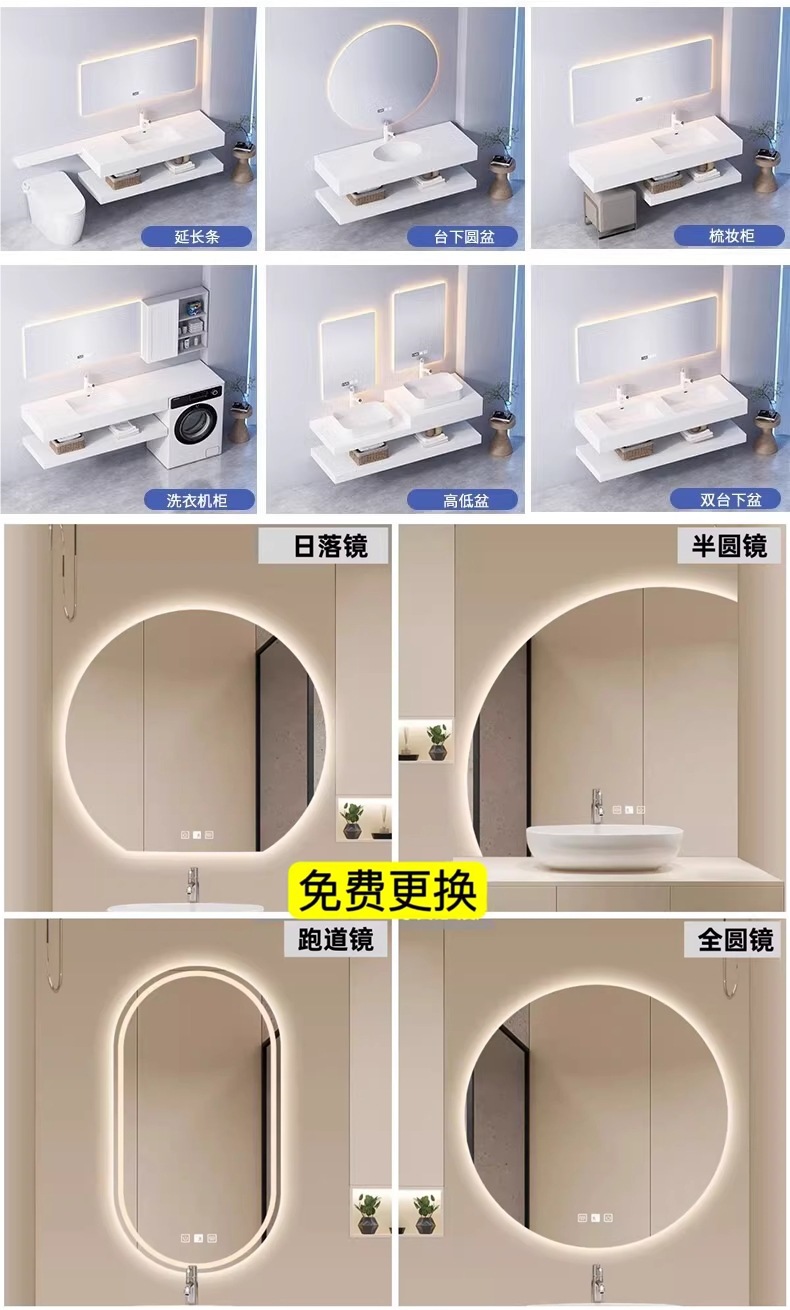 延长条

台下圆盆

梳妆柜

洗衣机柜

高低盆

双台下盆

日落镜

半圆镜

免费更换

跑道镜

全圆镜