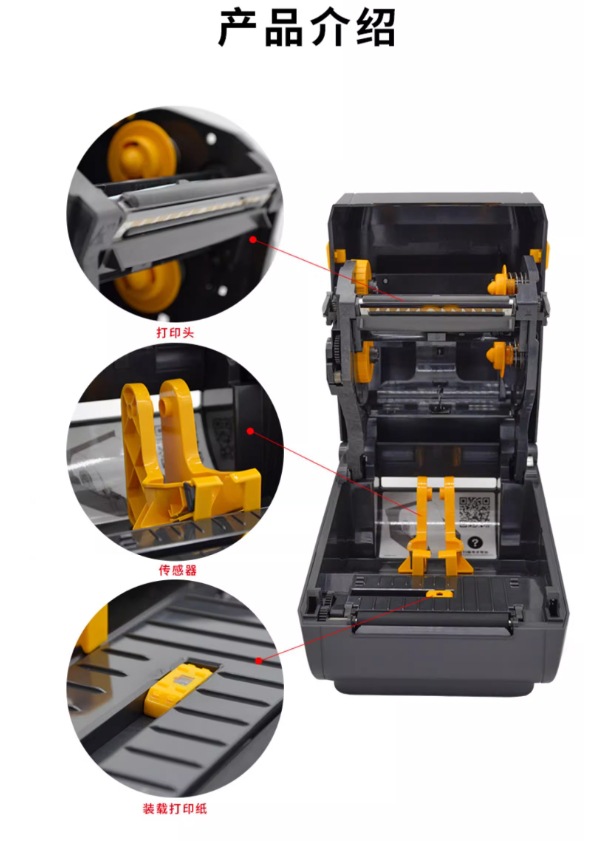 产品介绍

打印头

传感器

装载打印纸