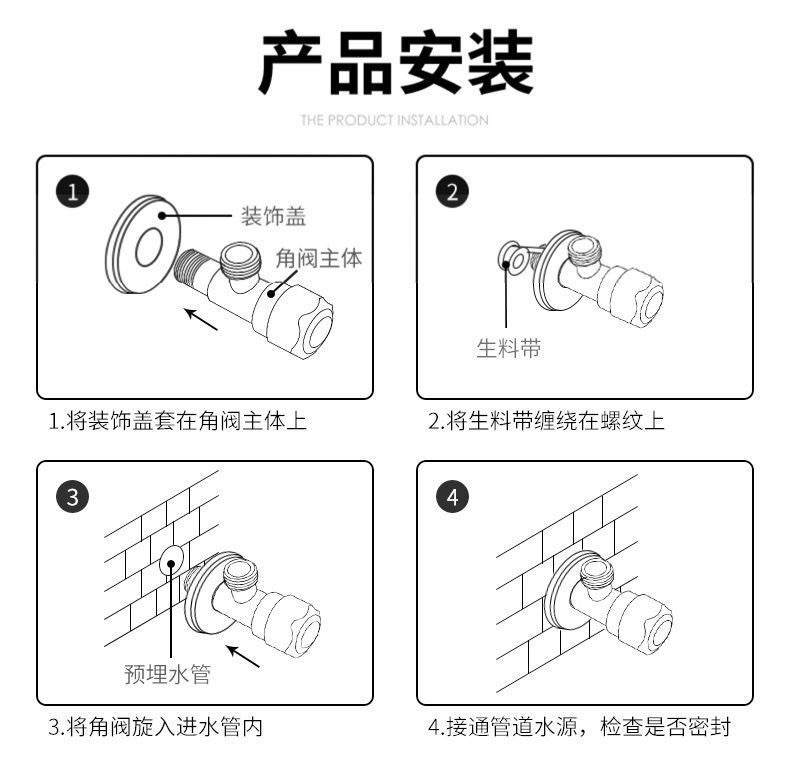 产品安装

THE PRODUCT INSTALLATION

1

装饰盖

角阀主体

1.将装饰盖套在角阀主体上

2

生料带

2.将生料带缠绕在螺纹上

3

预埋水管

3.将角阀旋入进水管内

4

4.接通管道水源，检查是否密封