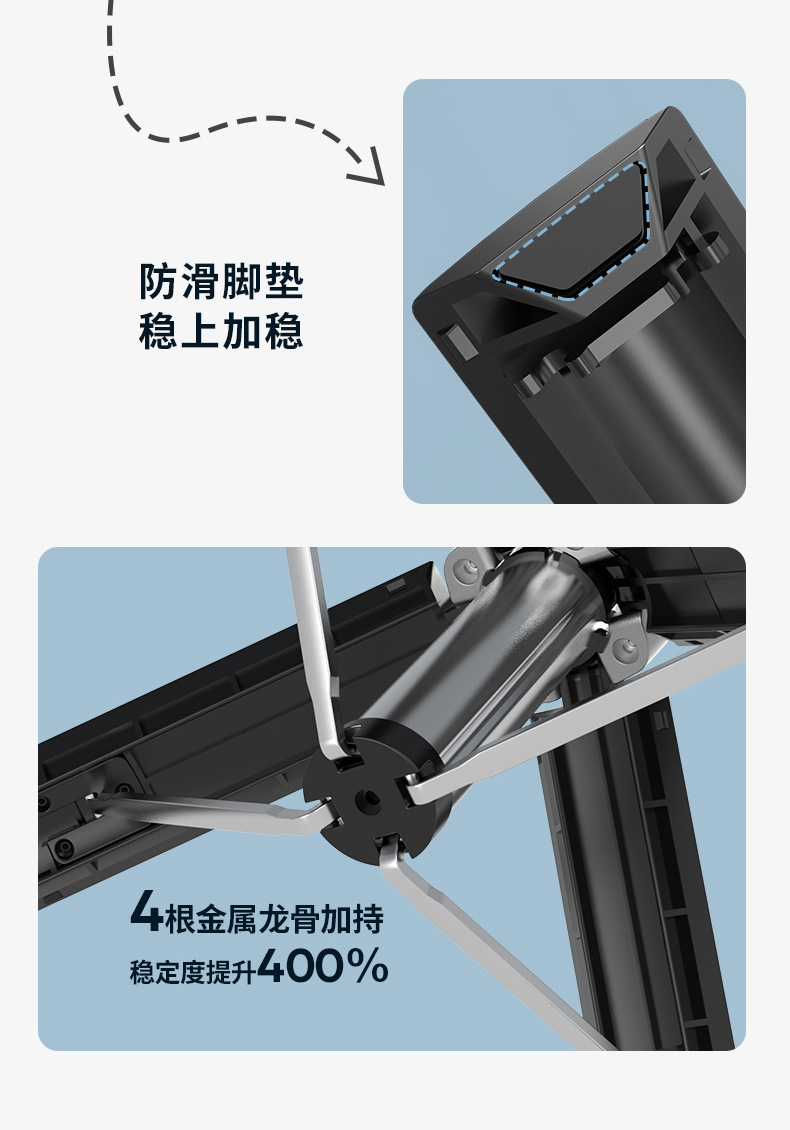 防滑脚垫
稳上加稳

4根金属龙骨加持
稳定度提升400%