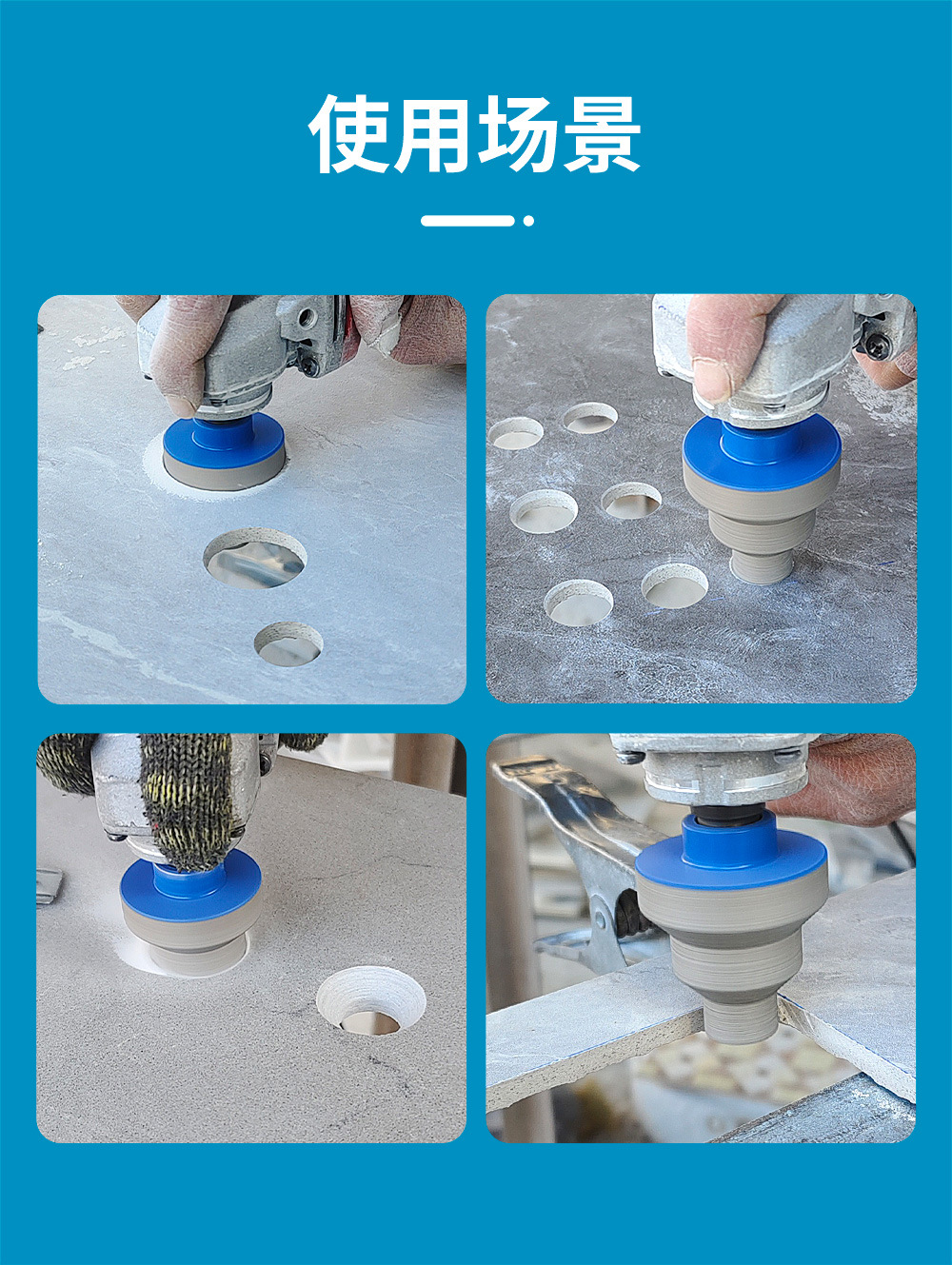 使用场景