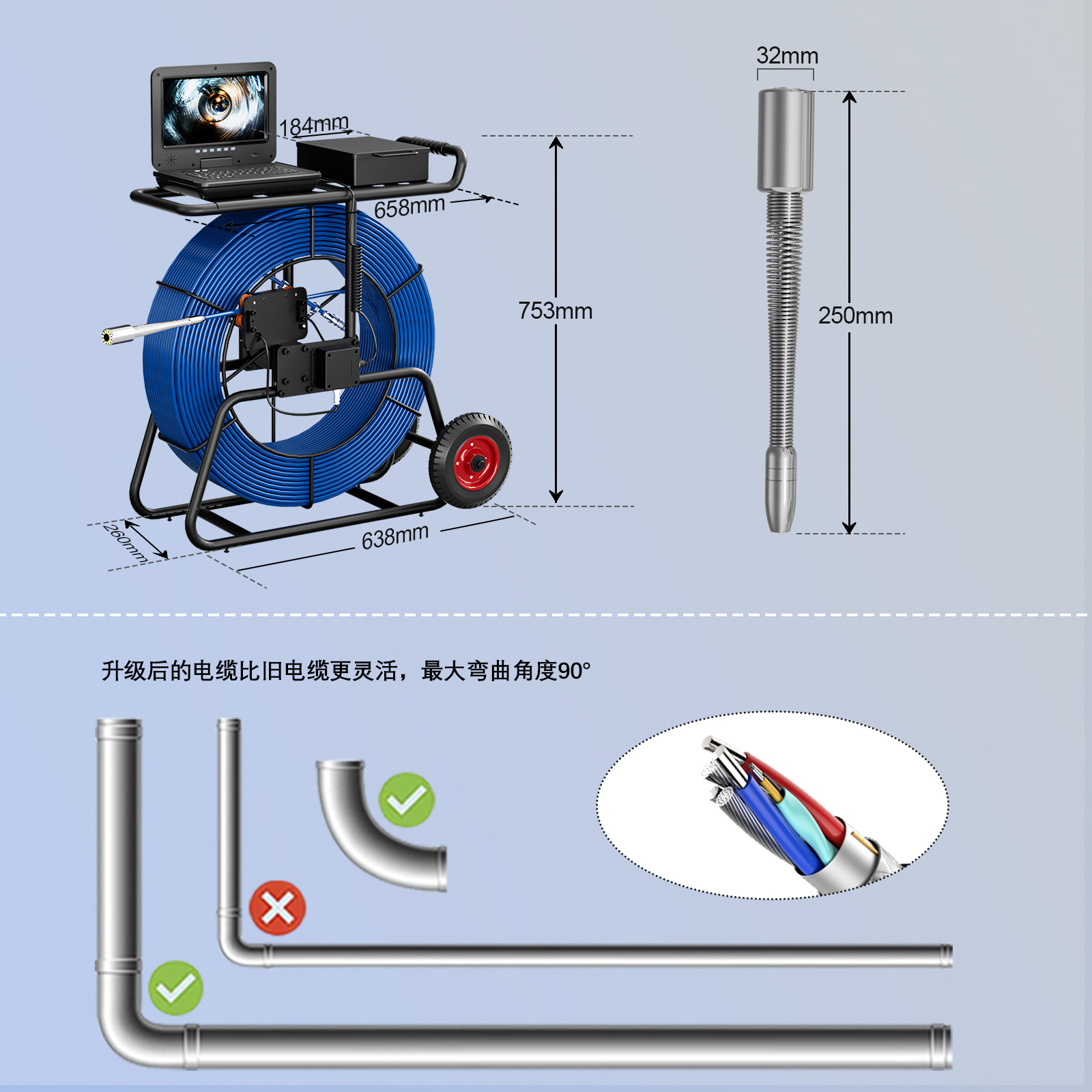 184mm

658mm

753mm

260mm

638mm

32mm

250mm

升级后的电缆比旧电缆更灵活，最大弯曲角度90°