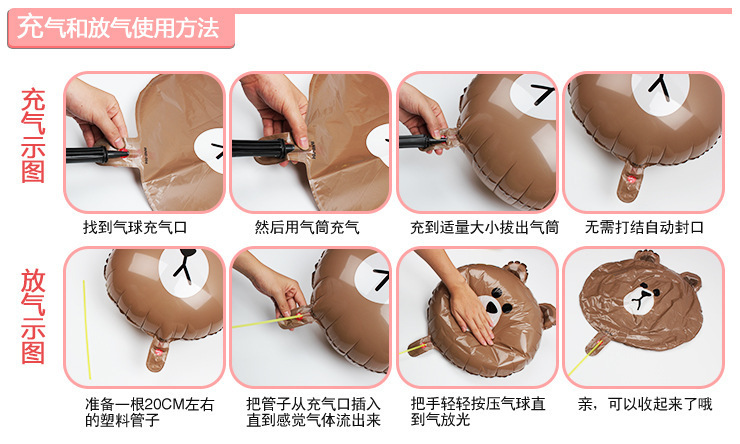 充气和放气使用方法

充气示图

找到气球充气口

然后用气筒充气

充到适量大小拔出气筒

无需打结自动封口

放气示图

准备一根20CM左右的塑料管子

把管子从充气口插入直到感觉气体流出来

把手轻轻按压气球直到气放光

亲，可以收起来了哦