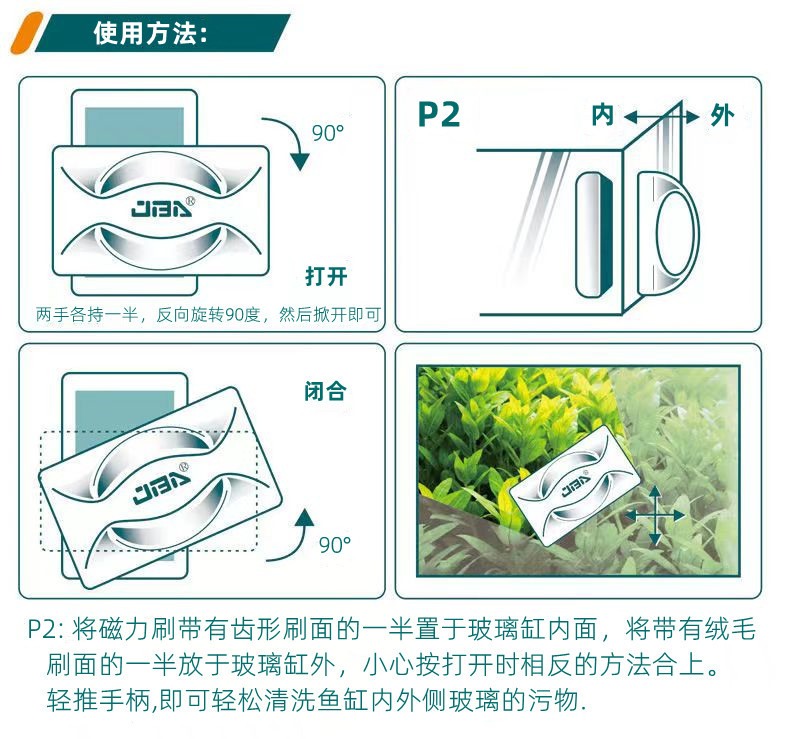 使用方法:

90°

JBA®

打开

两手各持一半，反向旋转90度，然后掀开即可

P2

内 外

闭合

JBA®

90°

JBA

P2: 将磁力刷带有齿形刷面的一半置于玻璃缸内面，将带有绒毛刷面的一半放于玻璃缸外，小心按打开时相反的方法合上。轻推手柄,即可轻松清洗鱼缸内外侧玻璃的污物.