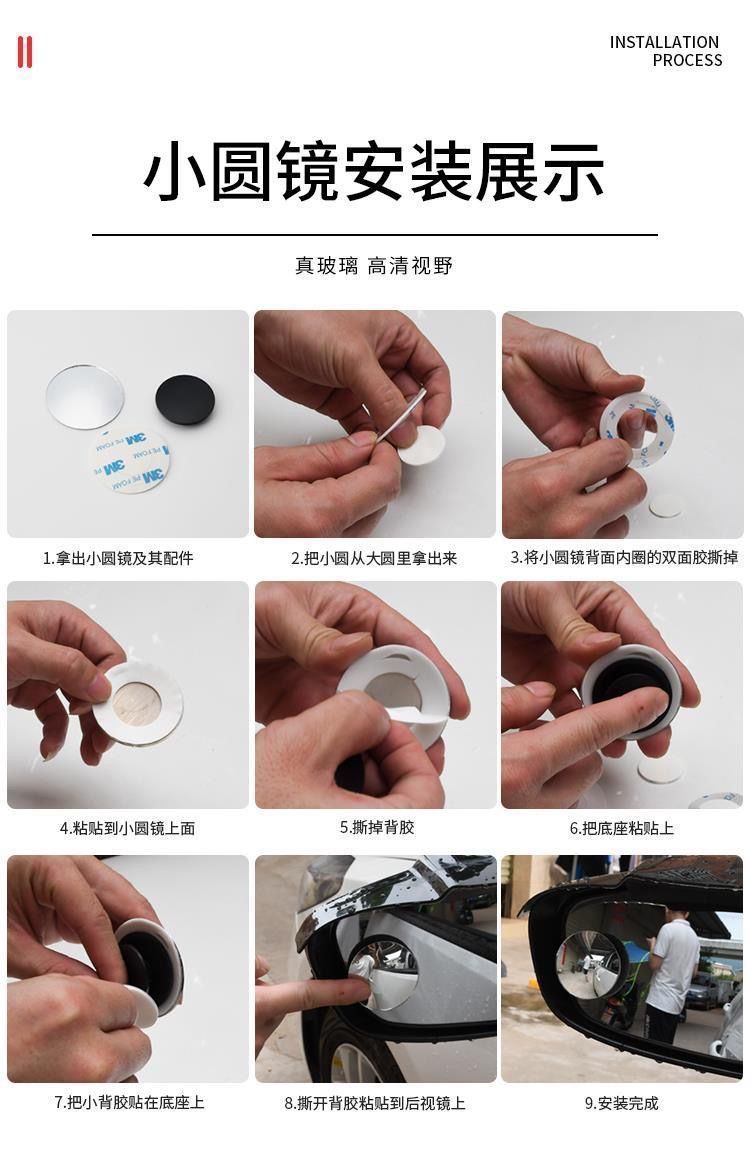 INSTALLATION
PROCESS

小圆镜安装展示

真玻璃 高清视野

3M PE FOAM
3M PE FOAM

1.拿出小圆镜及其配件

2.把小圆从大圆里拿出来

3.将小圆镜背面内圈的双面胶撕掉

4.粘贴到小圆镜上面

5.撕掉背胶

6.把底座粘贴上

7.把小背胶贴在底座上

8.撕开背胶粘贴到后视镜上

9.安装完成