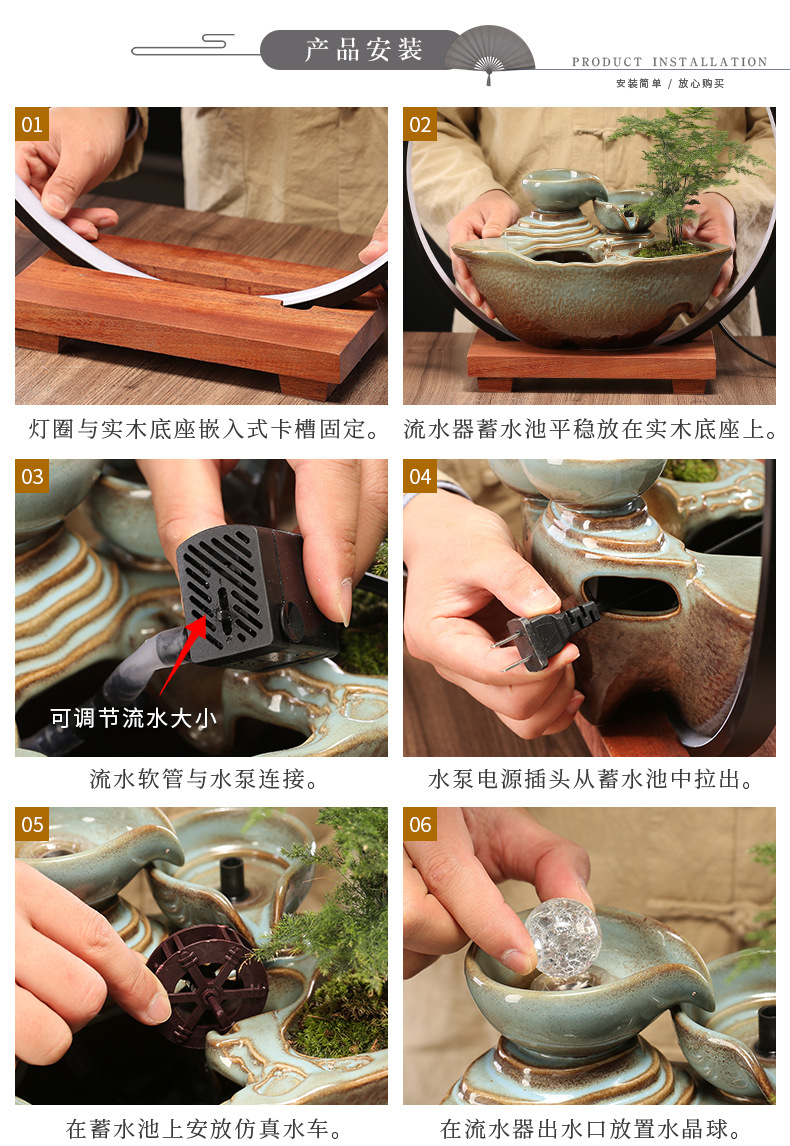 产品安装

PRODUCT INSTALLATION
安装简单 / 放心购买

01

灯圈与实木底座嵌入式卡槽固定。

02

流水器蓄水池平稳放在实木底座上。

03

可调节流水大小

流水软管与水泵连接。

04

水泵电源插头从蓄水池中拉出。

05

在蓄水池上安放仿真水车。

06

在流水器出水口放置水晶球。