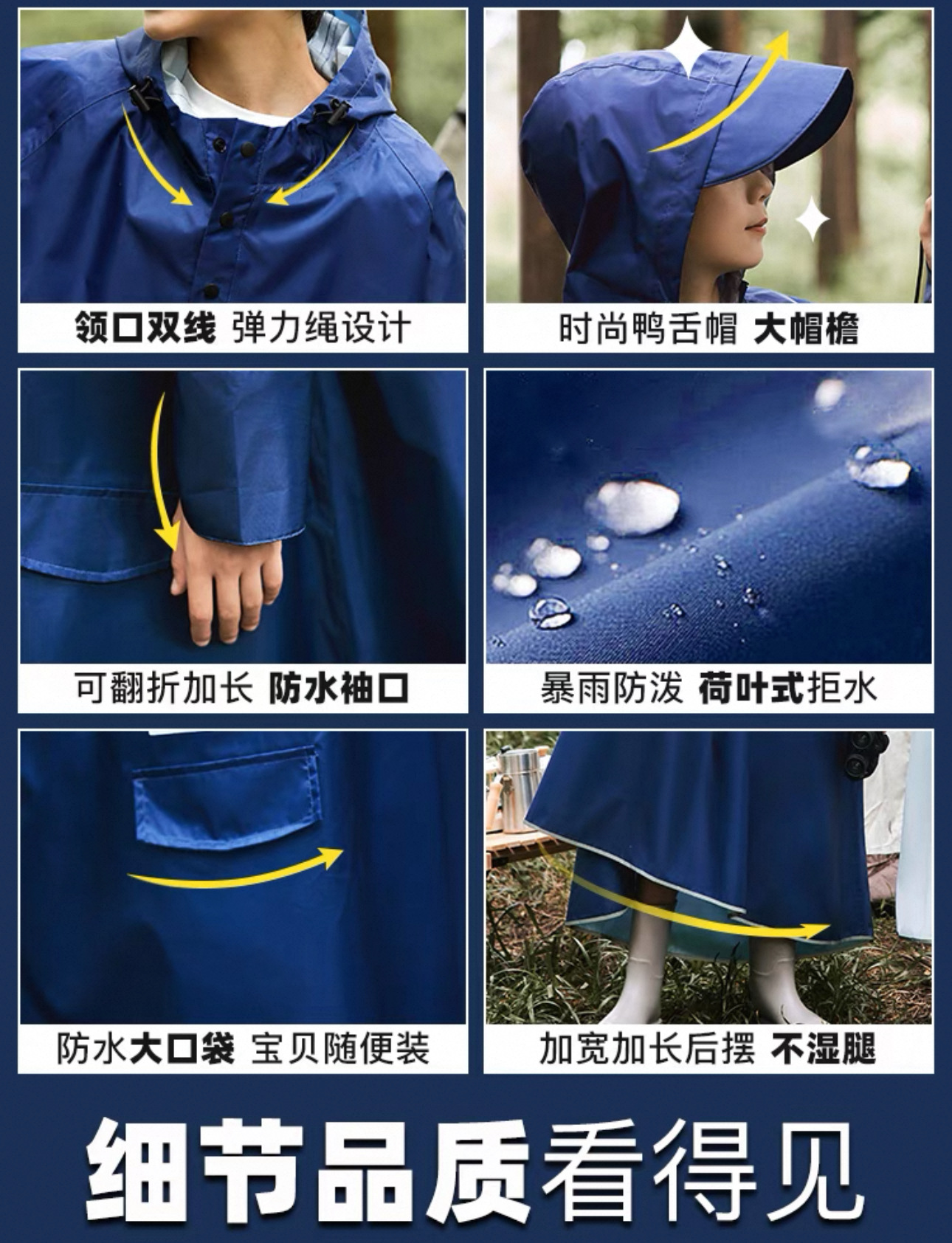 领口双线 弹力绳设计

时尚鸭舌帽 大帽檐

可翻折加长 防水袖口

暴雨防泼 荷叶式拒水

防水大口袋 宝贝随便装

加宽加长后摆 不湿腿

细节品质看得见