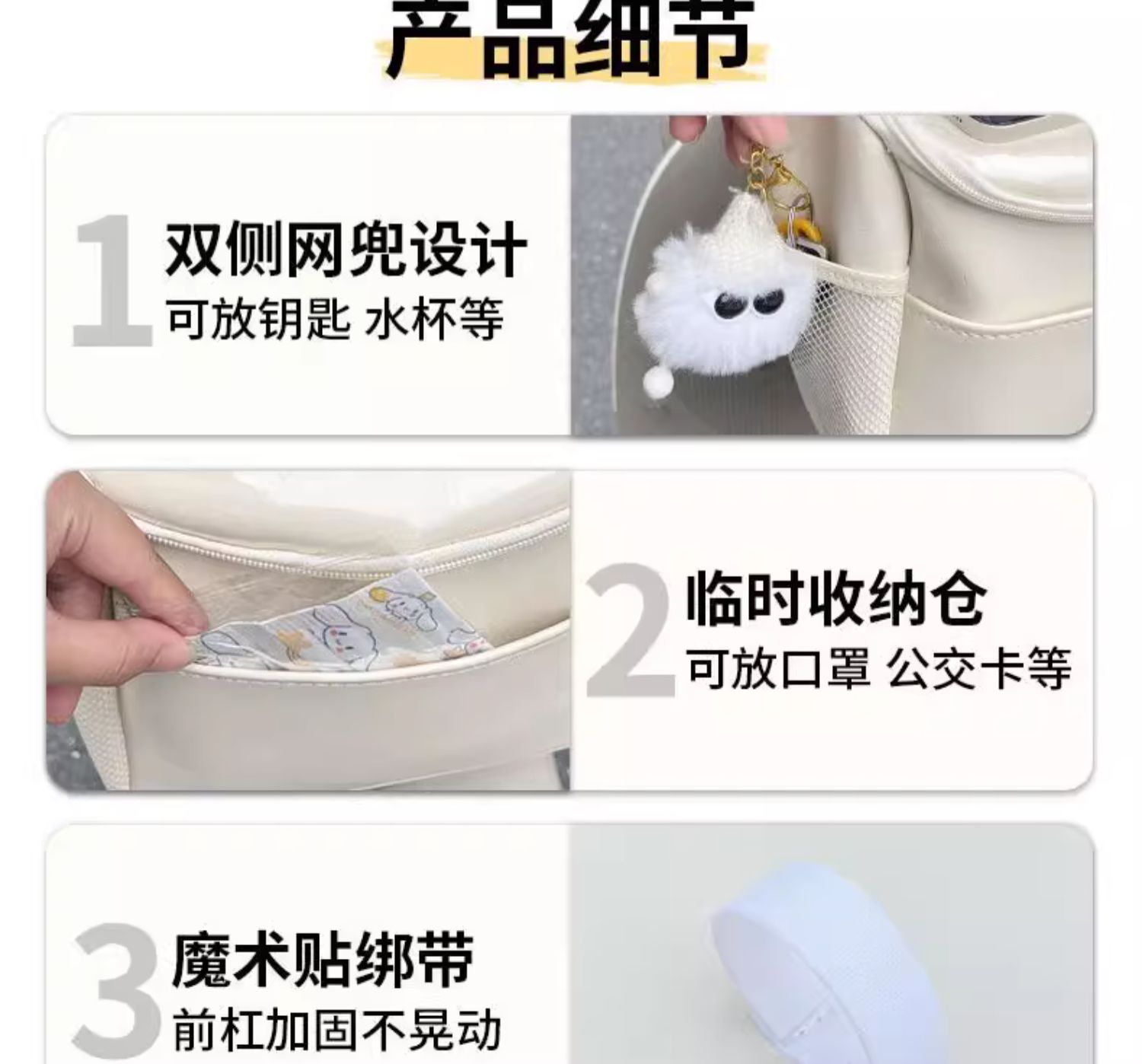 产品细节

1 双侧网兜设计
可放钥匙 水杯等

2 临时收纳仓
可放口罩 公交卡等

3 魔术贴绑带
前杠加固不晃动