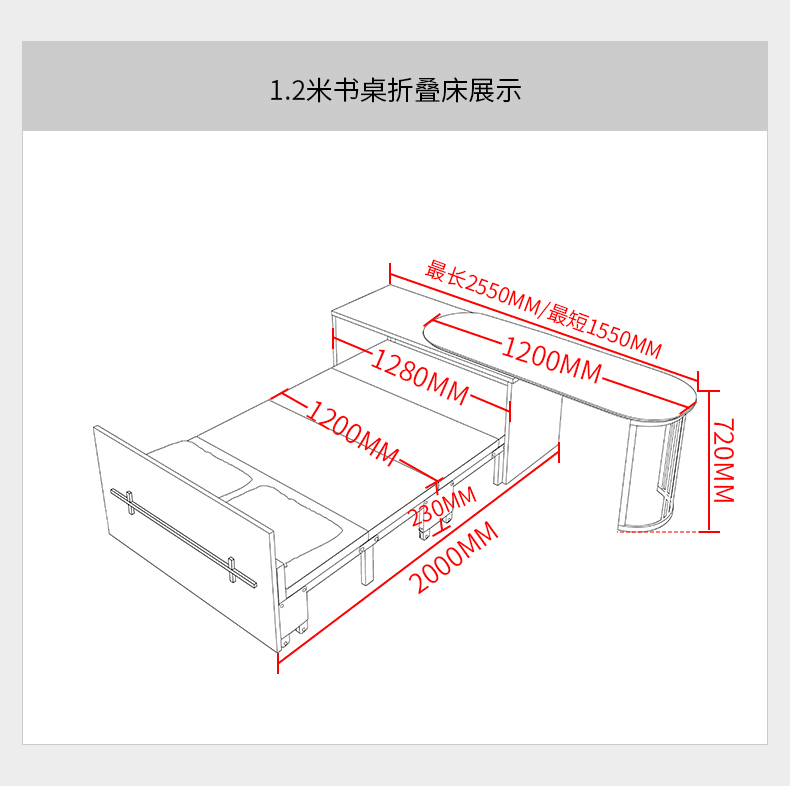 1.2米书桌折叠床展示

最长2550MM/最短1550MM

1200MM

1280MM

1200MM

720MM

230MM

2000MM