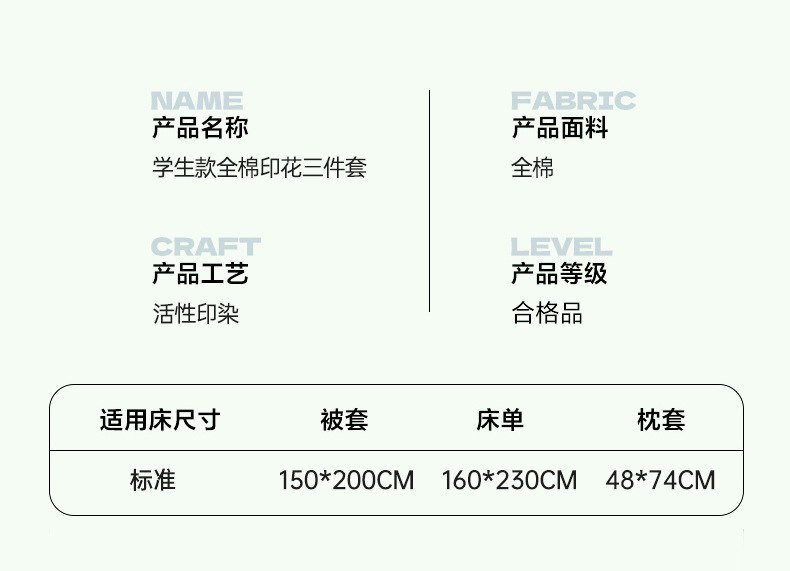 NAME
产品名称
学生款全棉印花三件套

CRAFT
产品工艺
活性印染

FABRIC
产品面料
全棉

LEVEL
产品等级
合格品

| 适用床尺寸 | 被套 | 床单 | 枕套 |
|---|---|---|---|
| 标准 | 150*200CM | 160*230CM | 48*74CM |