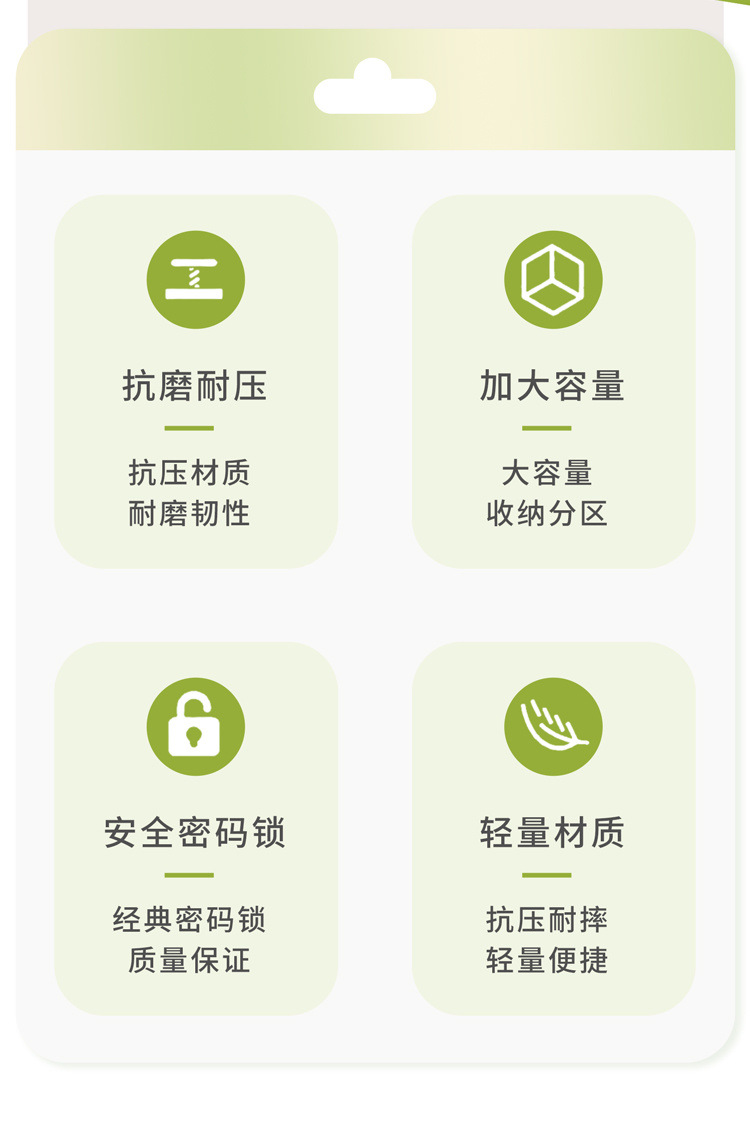 抗磨耐压

抗压材质
耐磨韧性

加大容量

大容量
收纳分区

安全密码锁

经典密码锁
质量保证

轻量材质

抗压耐摔
轻量便捷