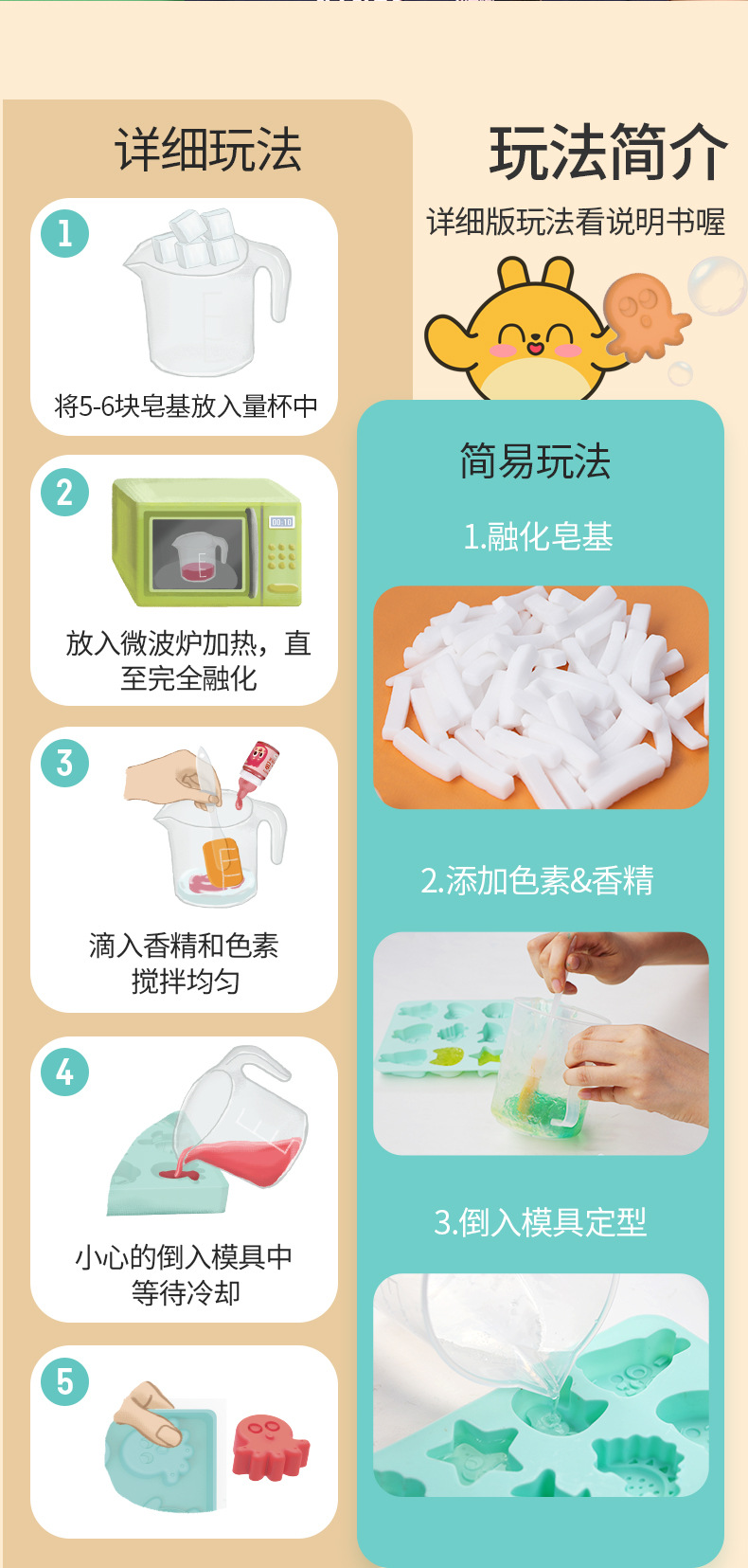 详细玩法

1

将5-6块皂基放入量杯中

2

00:10

放入微波炉加热，直至完全融化

3

滴入香精和色素搅拌均匀

4

小心的倒入模具中等待冷却

5

玩法简介

详细版玩法看说明书喔

简易玩法

1.融化皂基

2.添加色素&香精

3.倒入模具定型