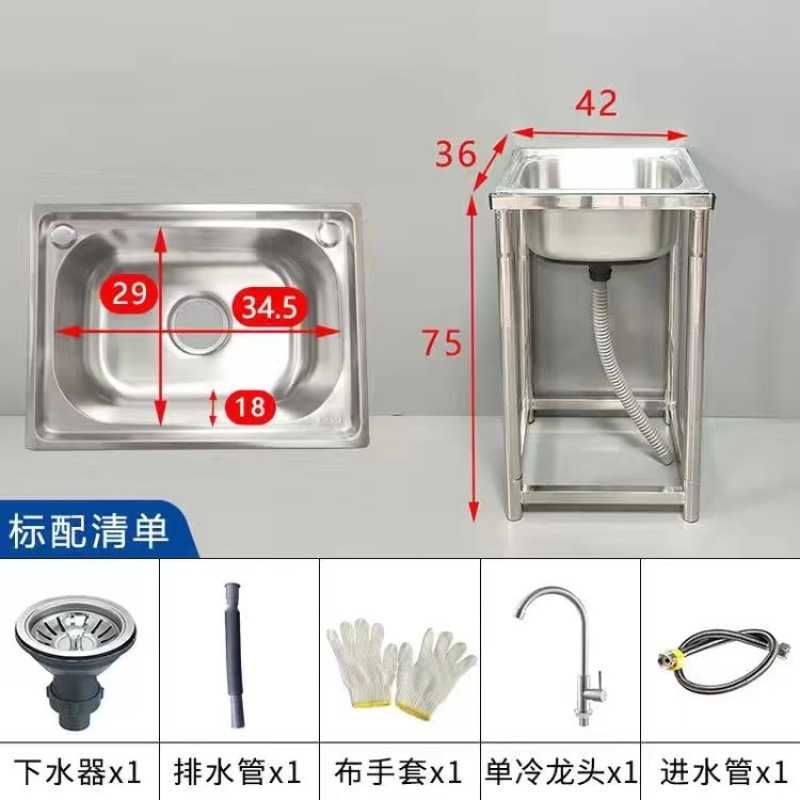 29
34.5
18
42
36
75
标配清单
下水器x1
排水管x1
布手套x1
单冷龙头x1
进水管x1