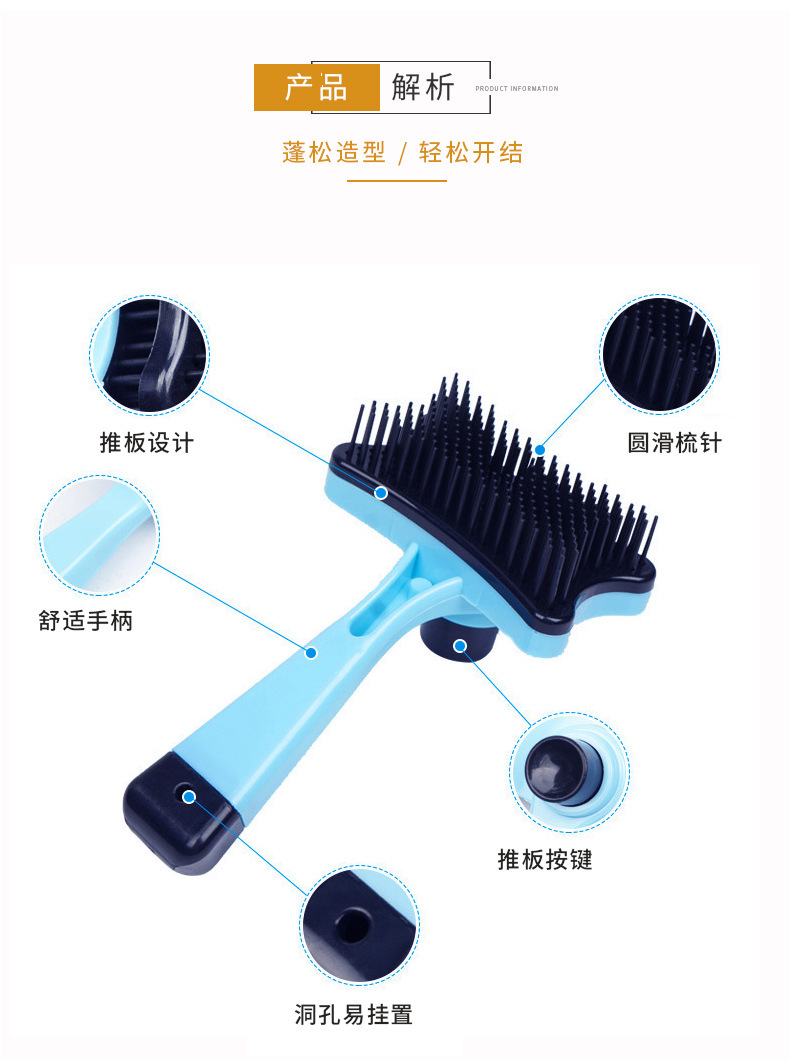 产品 解析 PRODUCT INFORMATION

蓬松造型 / 轻松开结

推板设计

圆滑梳针

舒适手柄

推板按键

洞孔易挂置